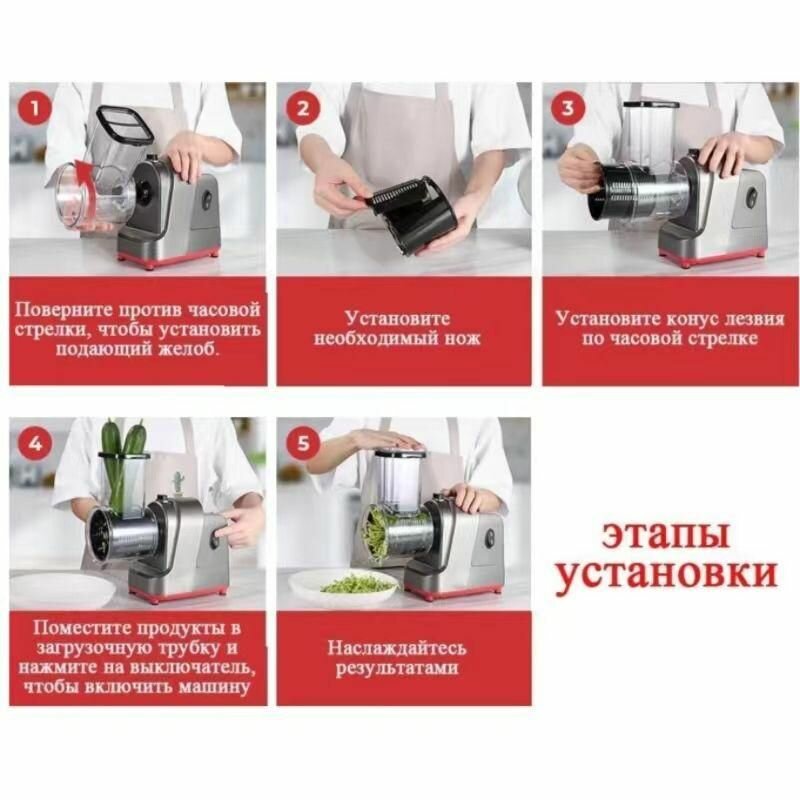 1

Поверните против часовой стрелки, чтобы установить подающий желоб.

2

Установите необходимый нож

3

Установите конус лезвия по часовой стрелке

4

Поместите продукты в загрузочную трубку и нажмите на выключатель, чтобы включить машину

5

Наслаждайтесь результатами

этапы установки