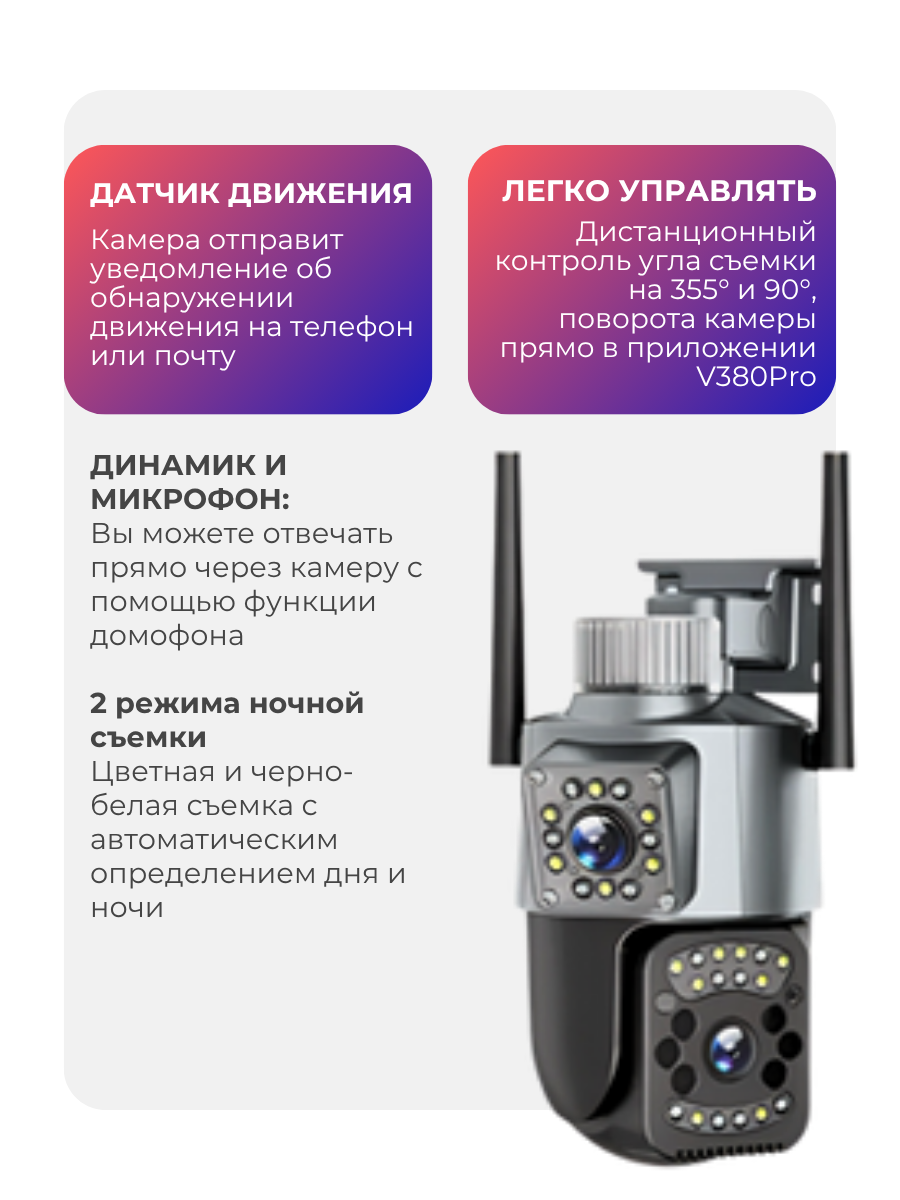 ДАТЧИК ДВИЖЕНИЯ

Камера отправит уведомление об обнаружении движения на телефон или почту

ЛЕГКО УПРАВЛЯТЬ

Дистанционный контроль угла съемки на 355° и 90°, поворота камеры прямо в приложении V380Pro

ДИНАМИК И МИКРОФОН:

Вы можете отвечать прямо через камеру с помощью функции домофона

2 режима ночной съемки

Цветная и черно-белая съемка с автоматическим определением дня и ночи