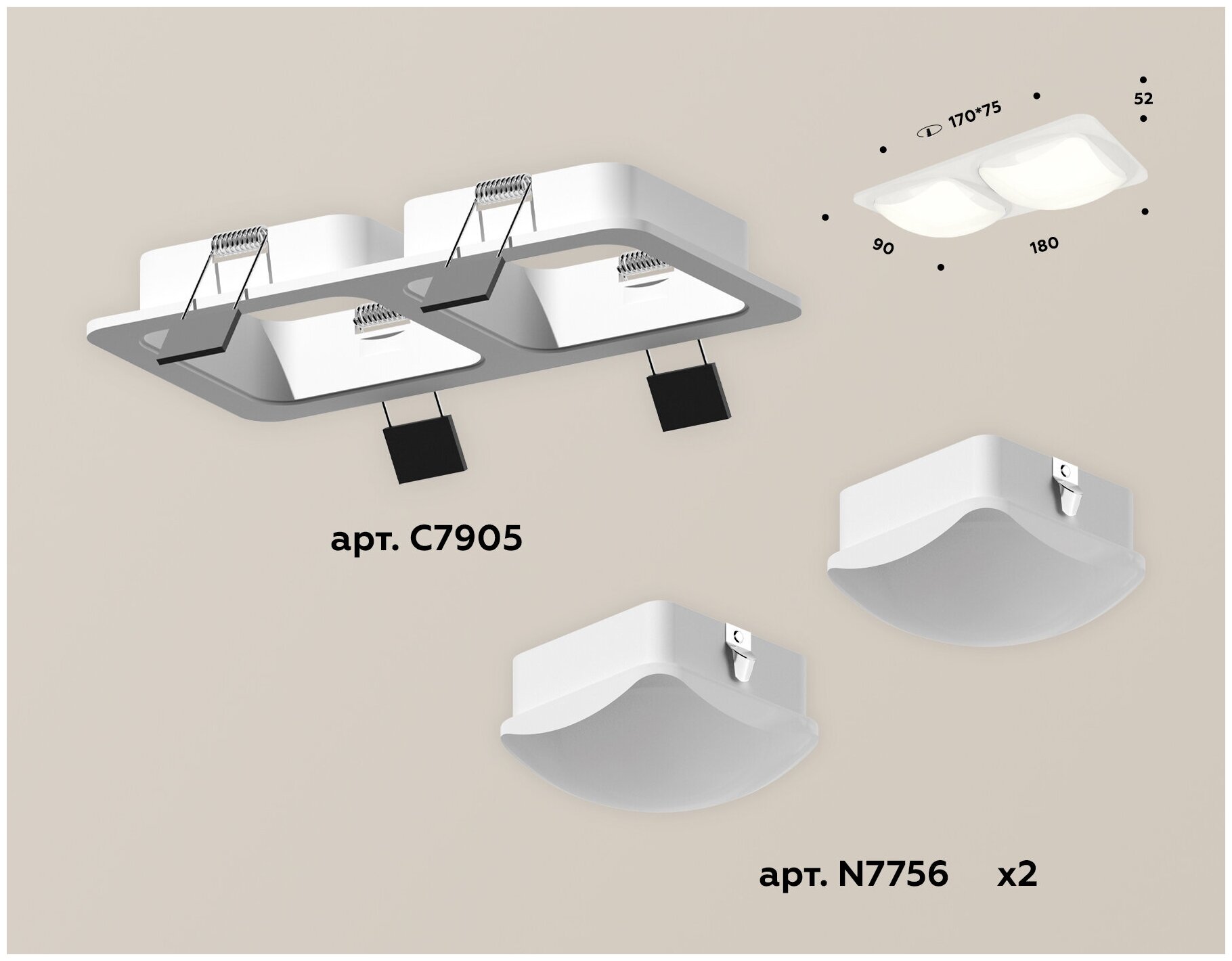 170*75

52

90

180

арт. C7905

арт. N7756 x2