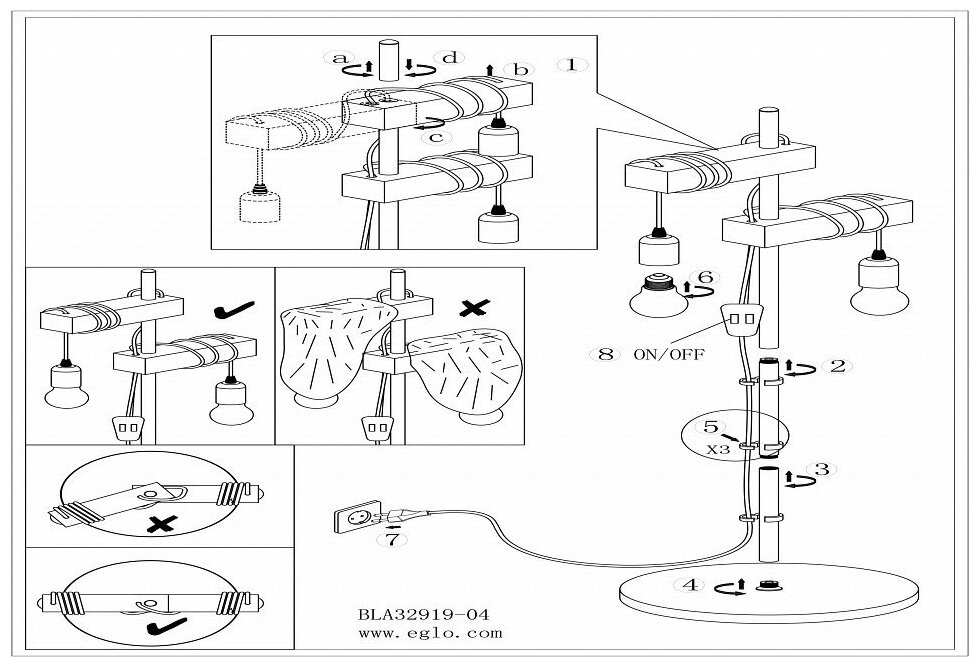 a
d
b
1
c
6
8 ON/OFF
2
5
X3
3
7
4
BLA32919-04
www.eglo.com