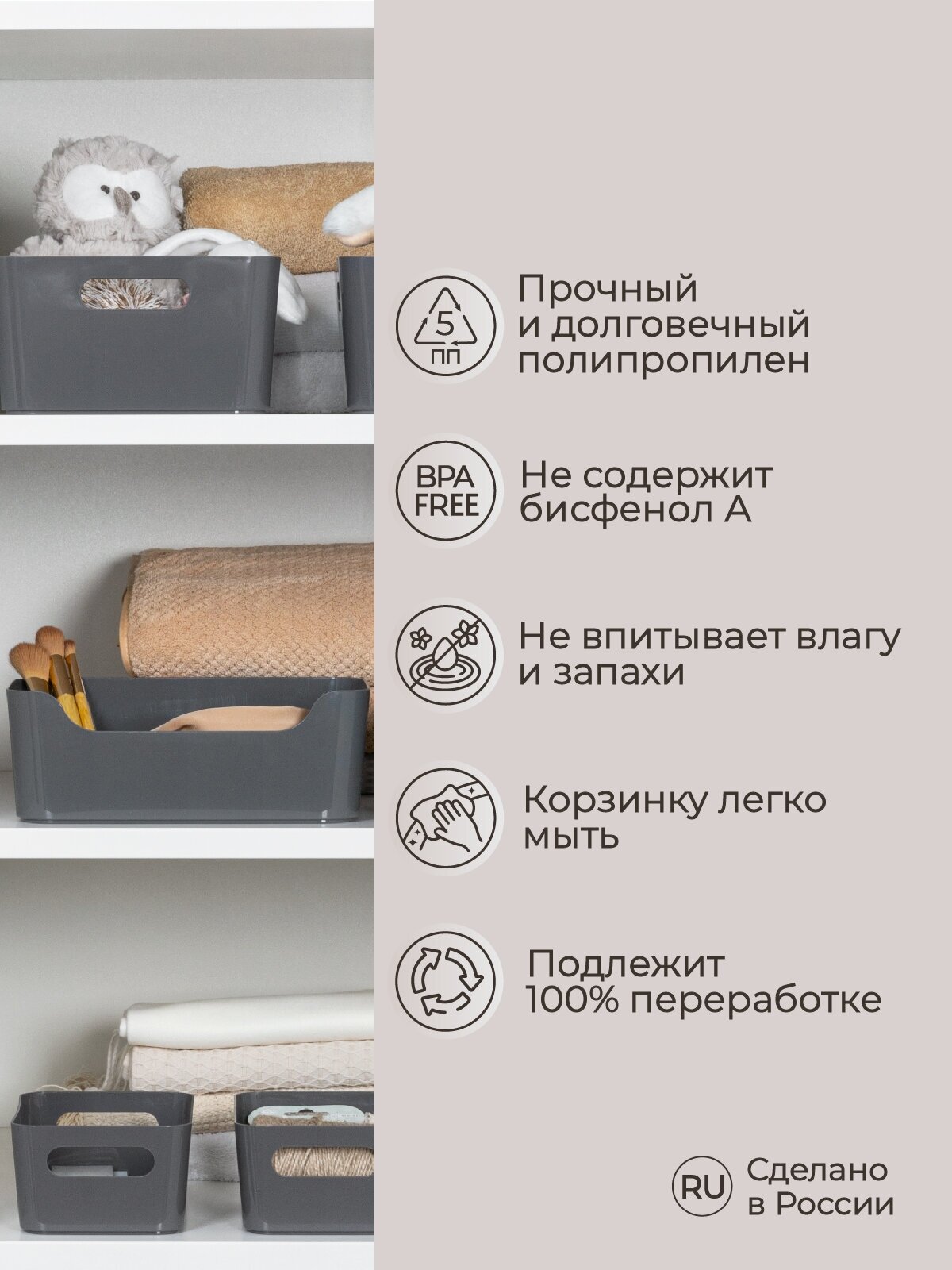 5
ПП

Прочный
и долговечный
полипропилен

BPA
FREE

Не содержит
бисфенол А

Не впитывает влагу
и запахи

Корзинку легко
мыть

Подлежит
100% переработке

RU

Сделано
в России