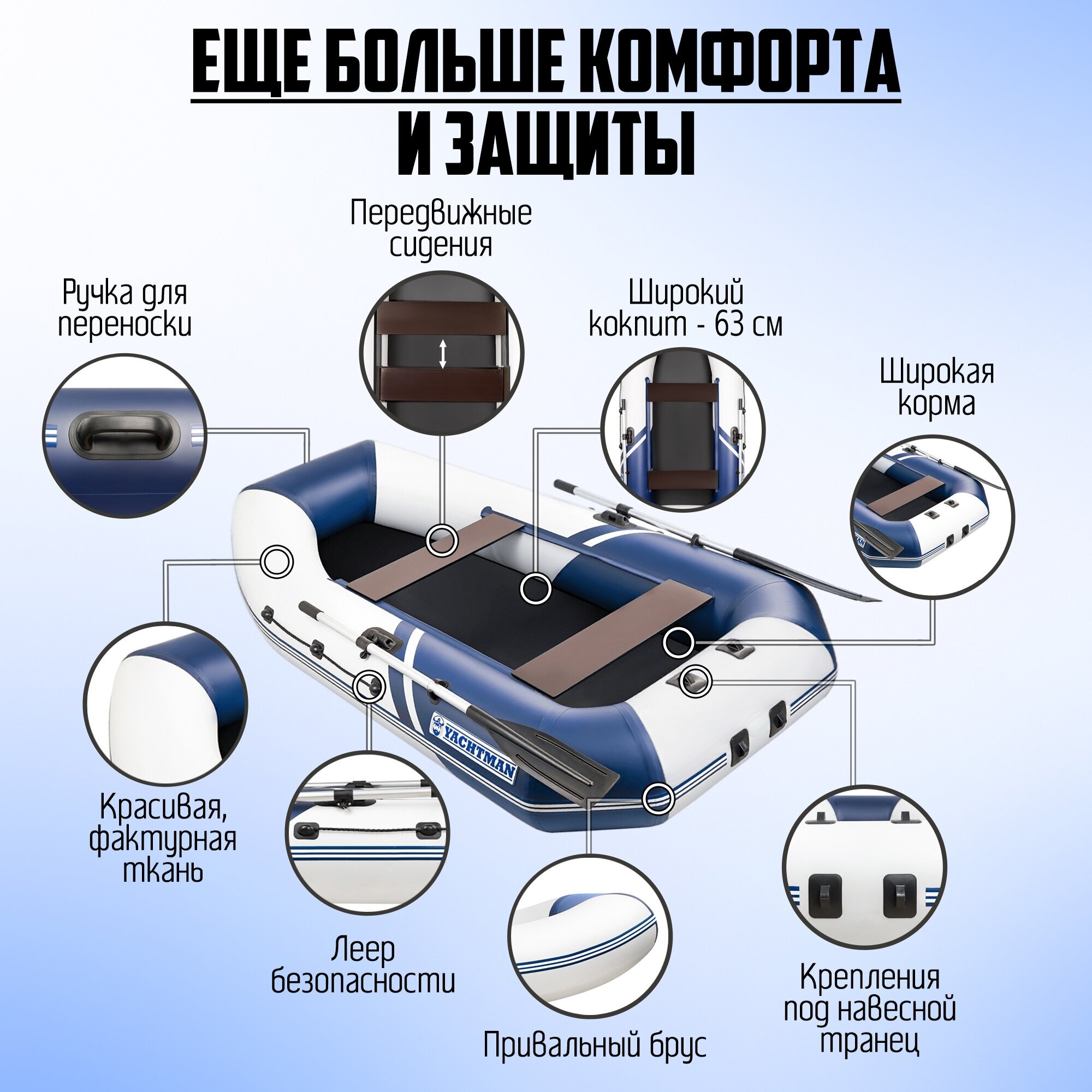 ЕЩЕ БОЛЬШЕ КОМФОРТА И ЗАЩИТЫ

Передвижные сидения

Ручка для переноски

Широкий кокпит - 63 см

Широкая корма

YACHTMAN

Красивая, фактурная ткань

Леер безопасности

Привальный брус

Крепления под навесной транец