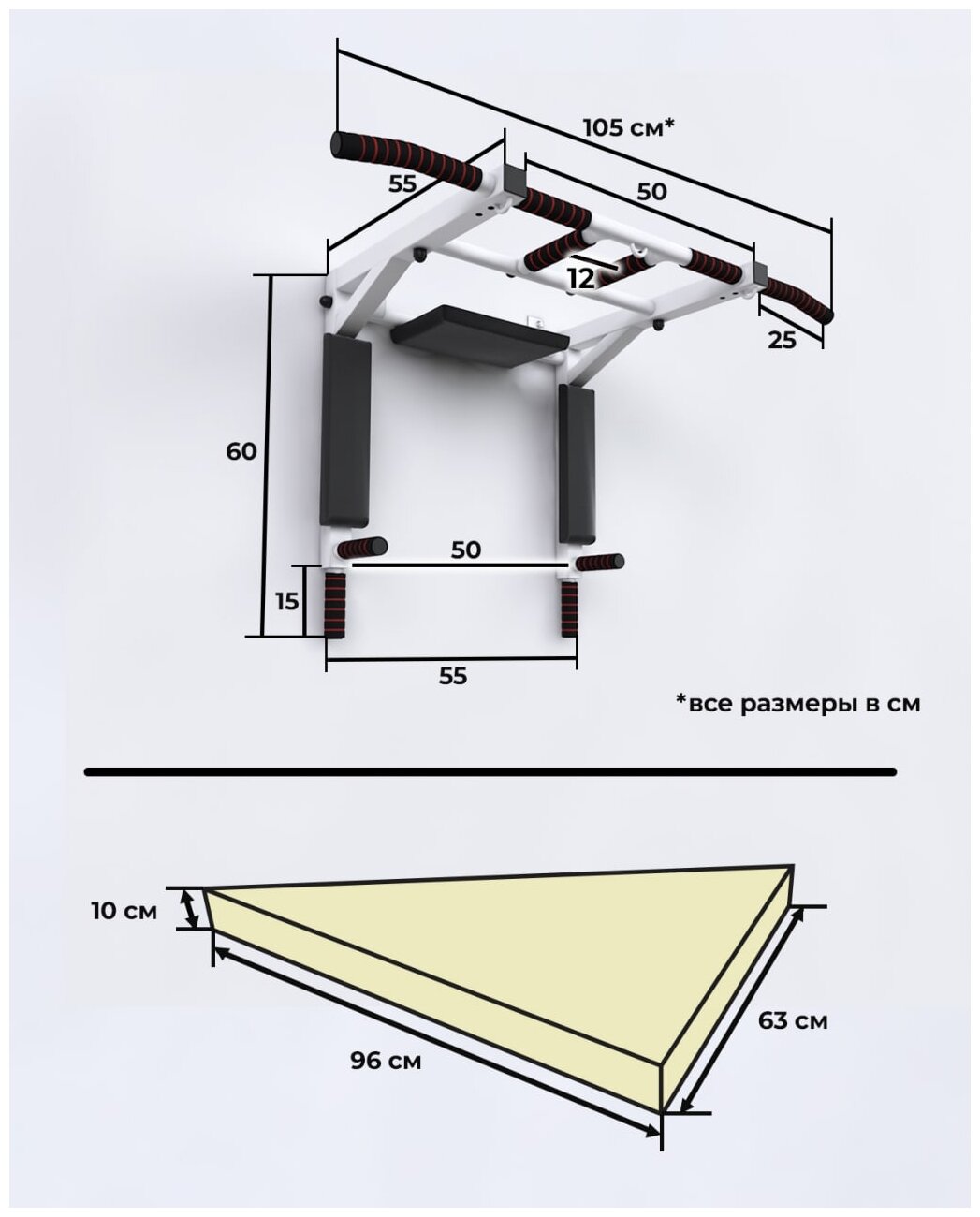 105 см*

55

50

12

25

60

50

15

55

*все размеры в см

10 см

96 см

63 см