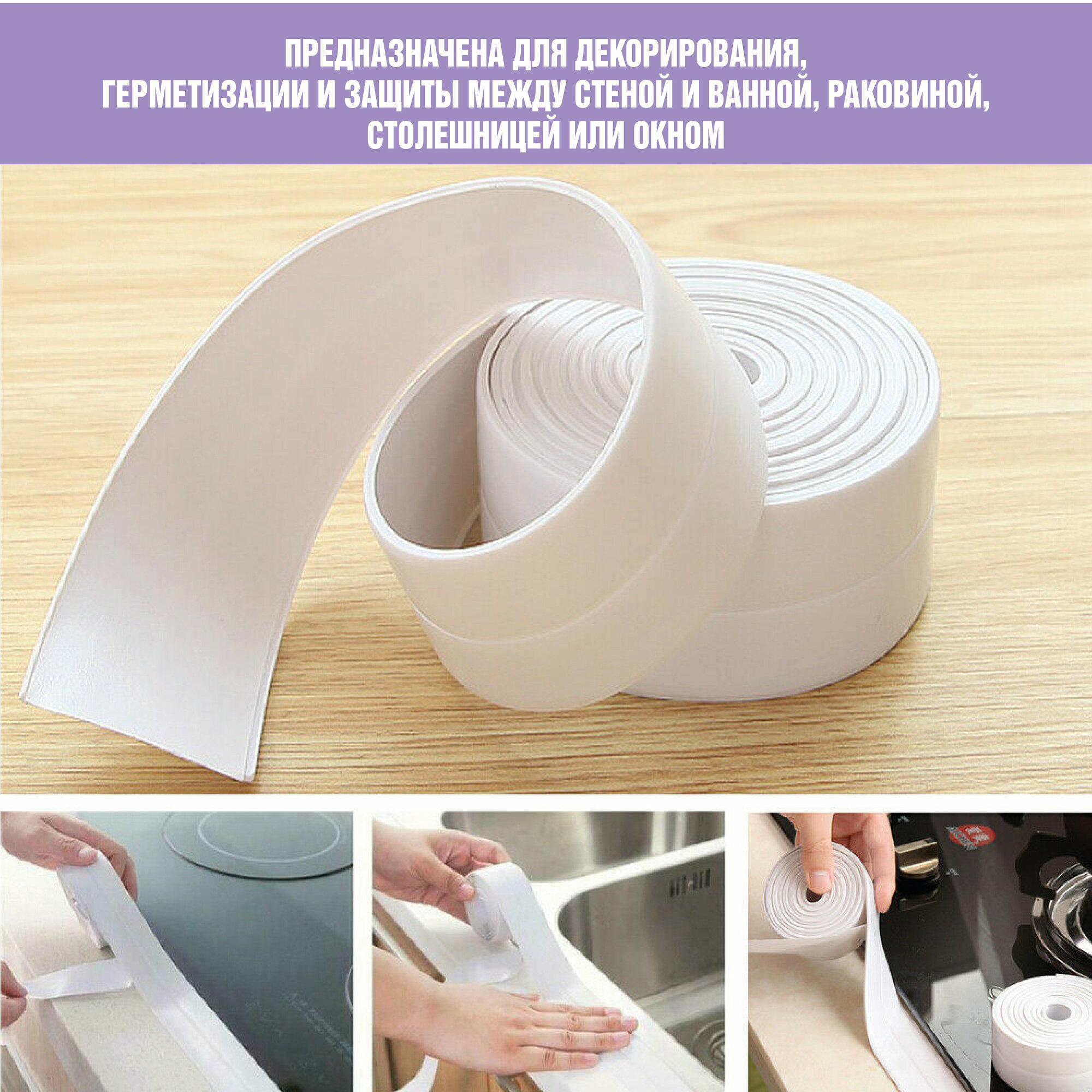 ПРЕДНАЗНАЧЕНА ДЛЯ ДЕКОРИРОВАНИЯ, ГЕРМЕТИЗАЦИИ И ЗАЩИТЫ МЕЖДУ СТЕНОЙ И ВАННОЙ, РАКОВИНОЙ, СТОЛЕШНИЦЕЙ ИЛИ ОКНОМ