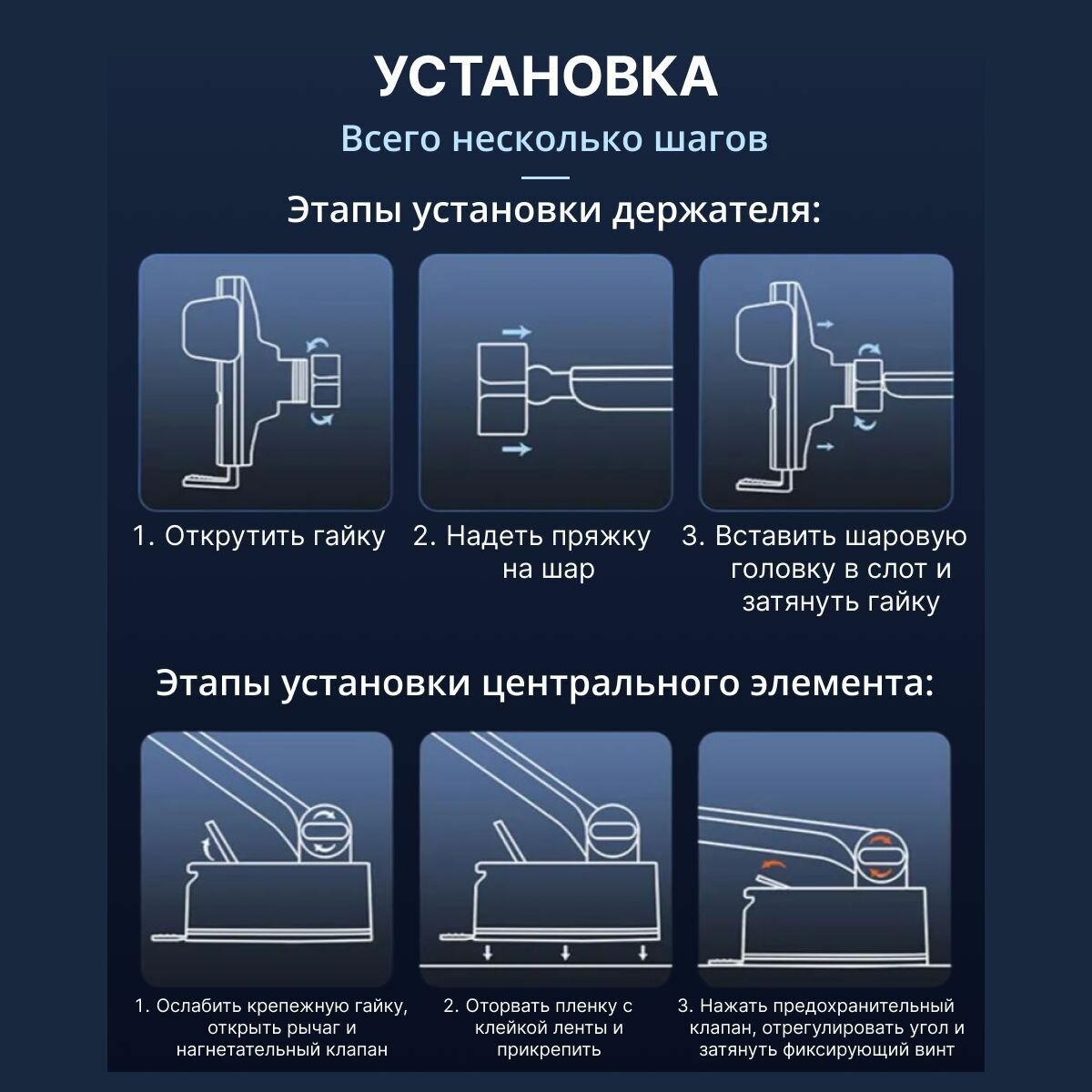 УСТАНОВКА

Всего несколько шагов

Этапы установки держателя:

1. Открутить гайку

2. Надеть пряжку на шар

3. Вставить шаровую головку в слот и затянуть гайку

Этапы установки центрального элемента:

1. Ослабить крепежную гайку, открыть рычаг и нагнетательный клапан

2. Оторвать пленку с клейкой ленты и прикрепить

3. Нажать предохранительный клапан, отрегулировать угол и затянуть фиксирующий винт