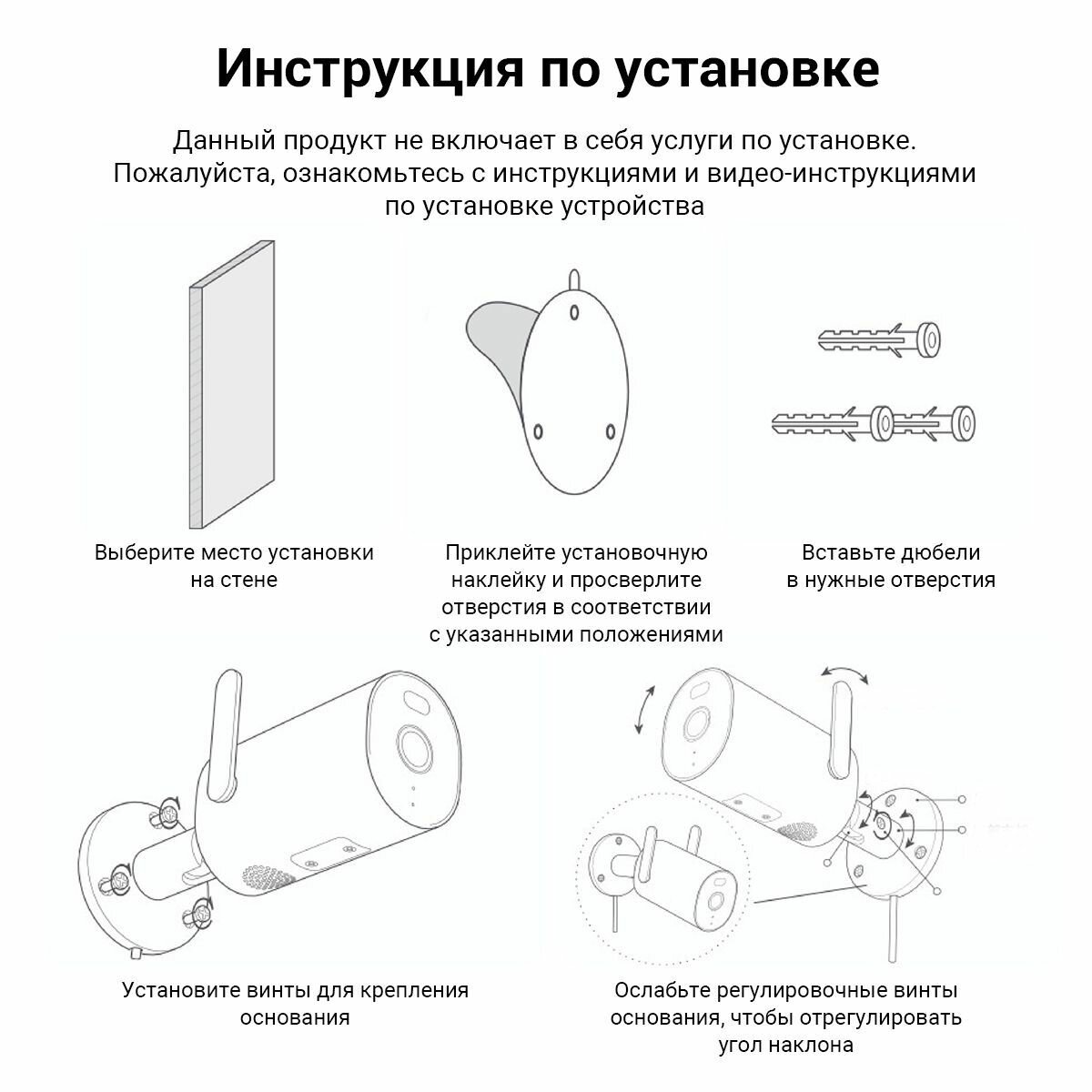 Инструкция по установке

Данный продукт не включает в себя услуги по установке. Пожалуйста, ознакомьтесь с инструкциями и видео-инструкциями по установке устройства

Выберите место установки на стене

Приклейте установочную наклейку и просверлите отверстия в соответствии с указанными положениями

Вставьте дюбели в нужные отверстия

Установите винты для крепления основания

Ослабьте регулировочные винты основания, чтобы отрегулировать угол наклона