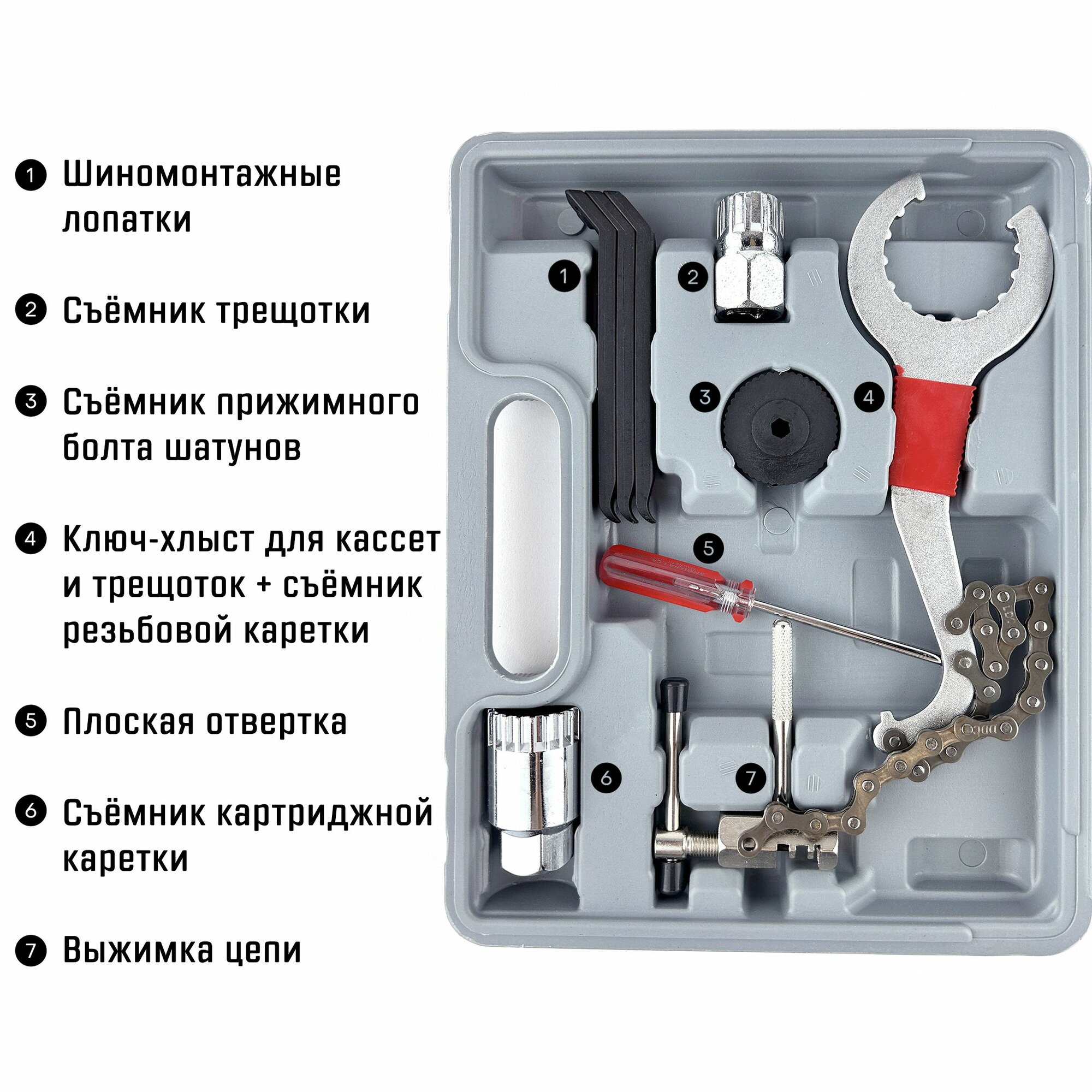 1 Шиномонтажные лопатки

2 Съёмник трещотки

3 Съёмник прижимного болта шатунов

4 Ключ-хлыст для кассет и трещоток + съёмник резьбовой каретки

5 Плоская отвертка

6 Съёмник картриджной каретки

7 Выжимка цепи

1

2

3

4

5

6

7