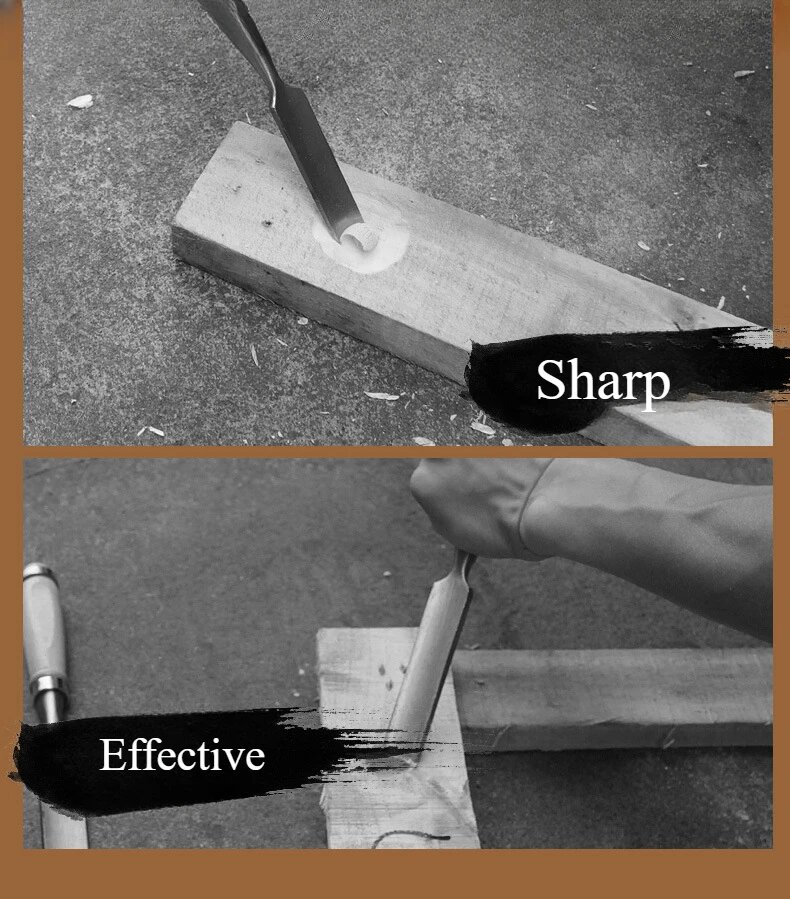 Sharp

Effective