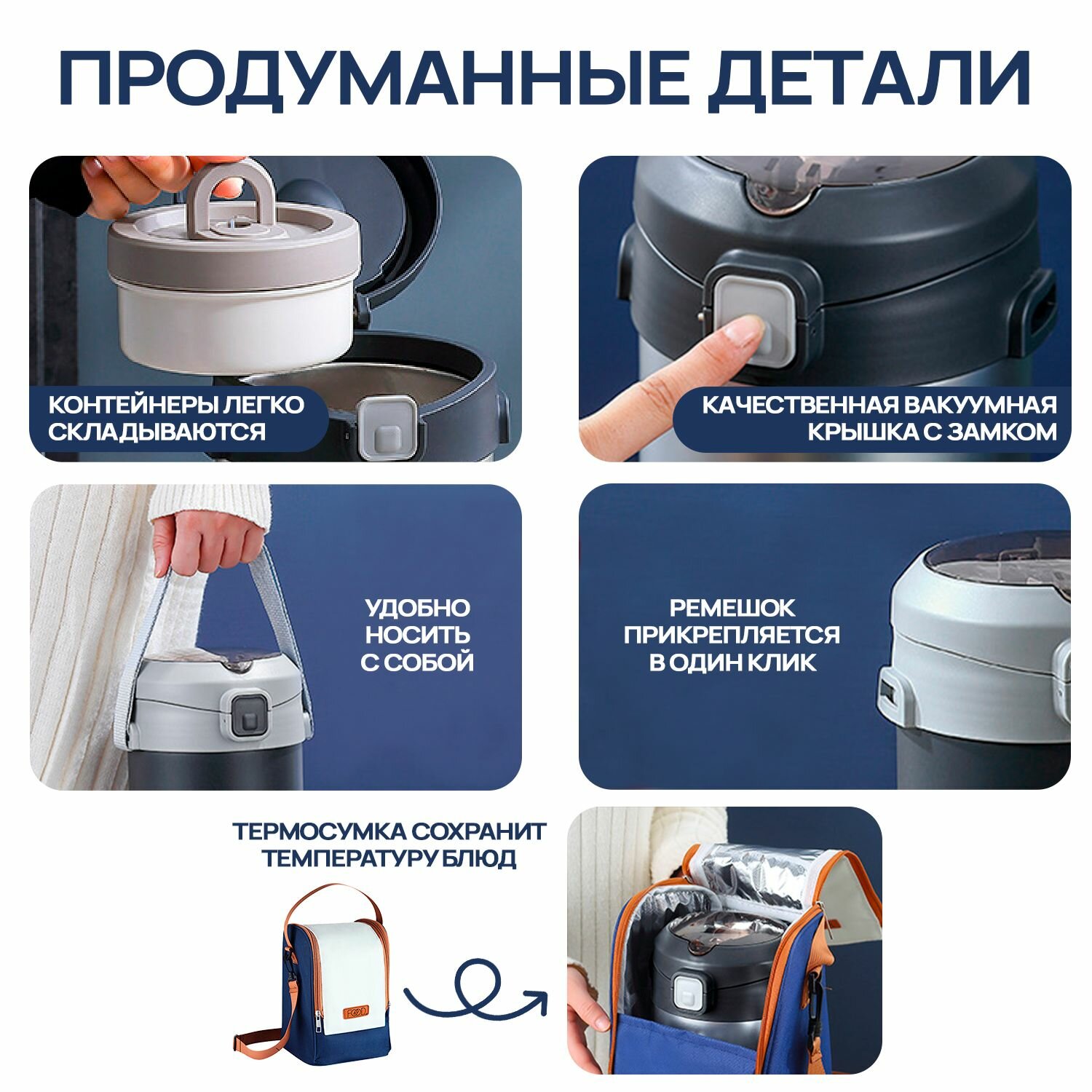 ПРОДУМАННЫЕ ДЕТАЛИ

КОНТЕЙНЕРЫ ЛЕГКО СКЛАДЫВАЮТСЯ

КАЧЕСТВЕННАЯ ВАКУУМНАЯ КРЫШКА С ЗАМКОМ

УДОБНО НОСИТЬ С СОБОЙ

РЕМЕШОК ПРИКРЕПЛЯЕТСЯ В ОДИН КЛИК

ТЕРМОСУМКА СОХРАНИТ ТЕМПЕРАТУРУ БЛЮД

FOOD