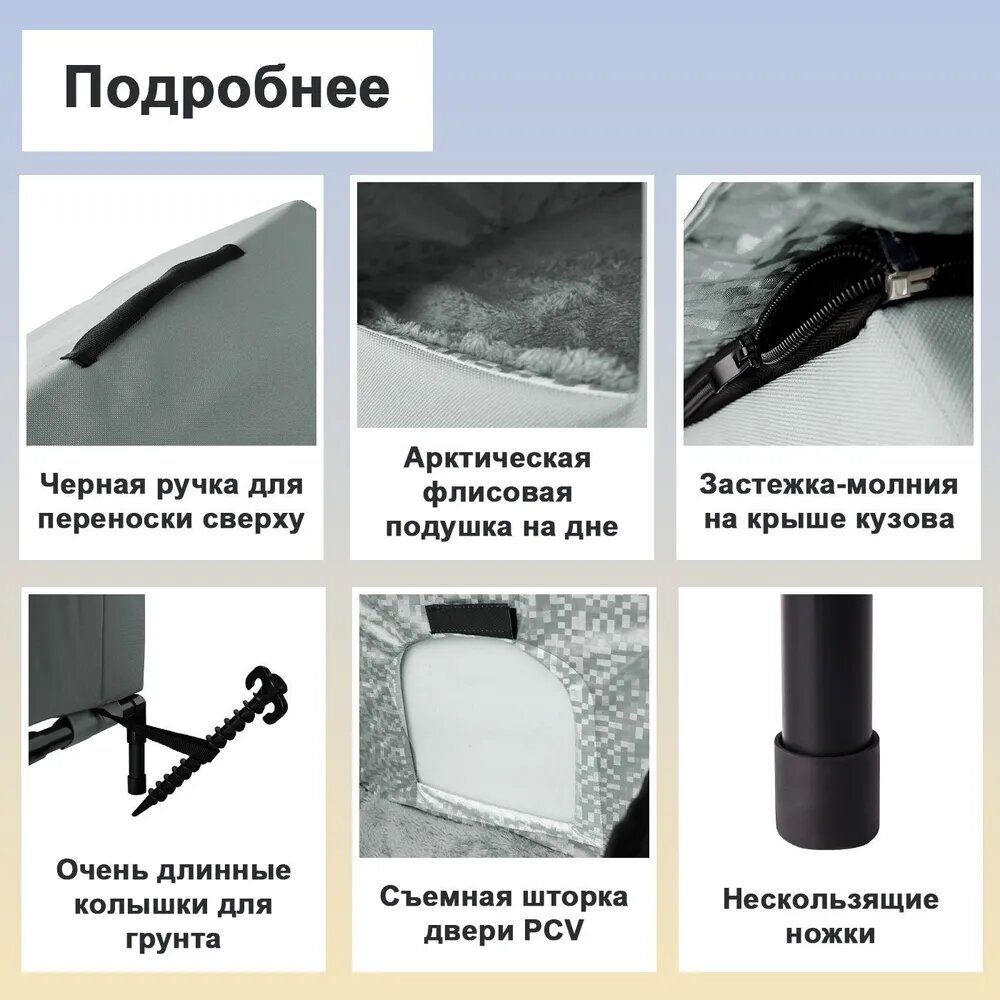 Подробнее

Черная ручка для переноски сверху

Арктическая флисовая подушка на дне

Застежка-молния на крыше кузова

Очень длинные колышки для грунта

Съемная шторка двери PCV

Нескользящие ножки