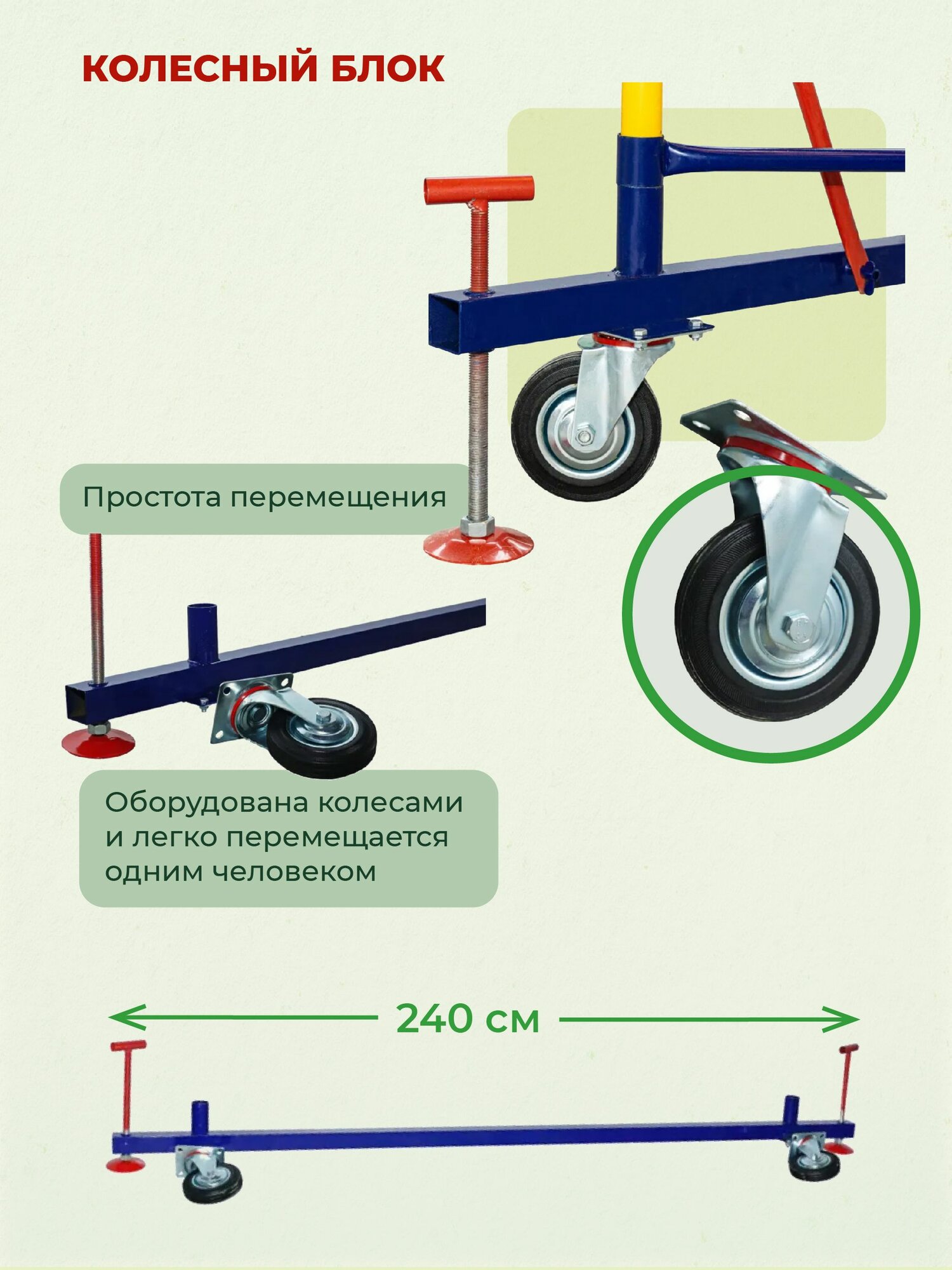 КОЛЕСНЫЙ БЛОК

Простота перемещения

Оборудована колесами и легко перемещается одним человеком

240 см