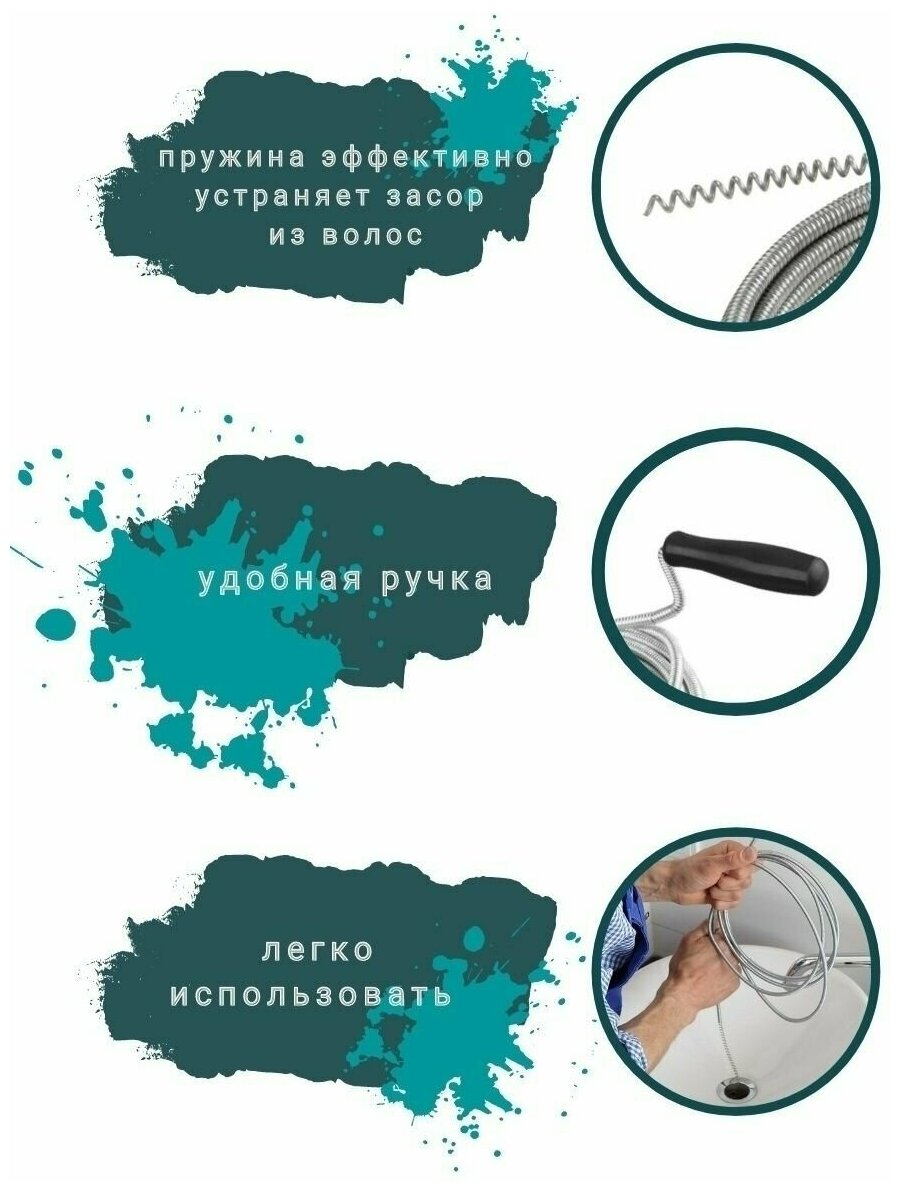 пружина эффективно устраняет засор из волос

удобная ручка

легко использовать