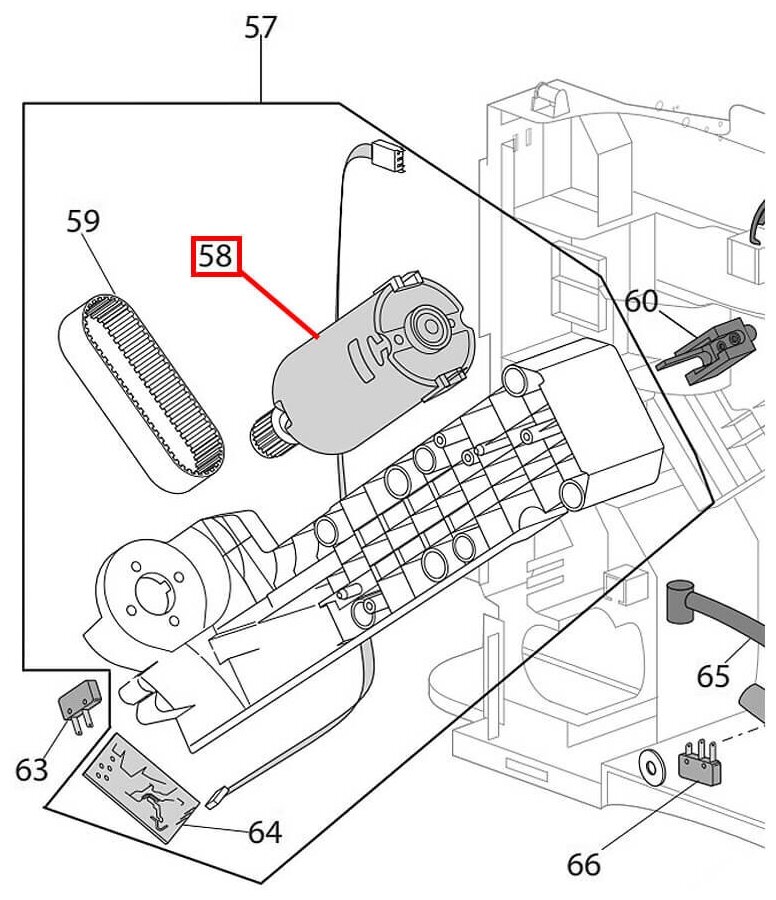 57
59
58
60
65
63
64
66