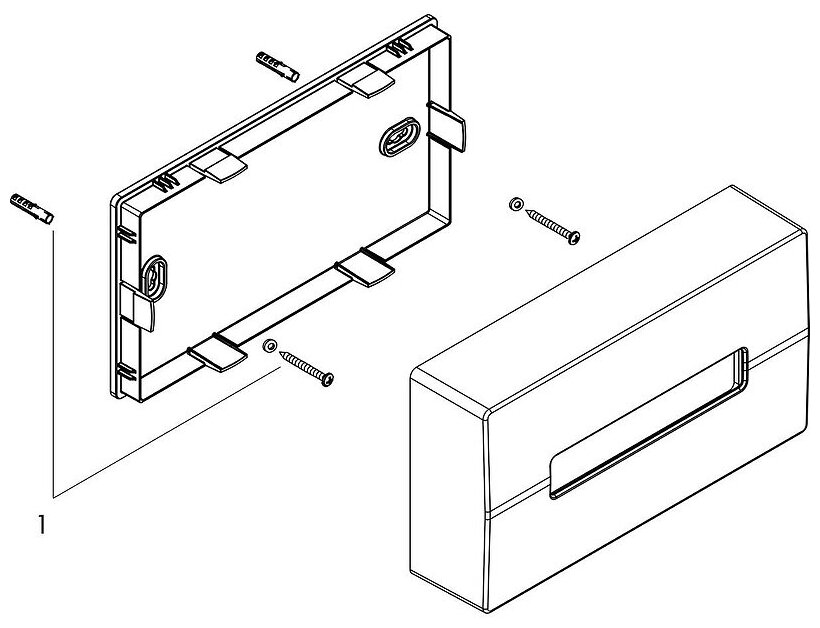 1