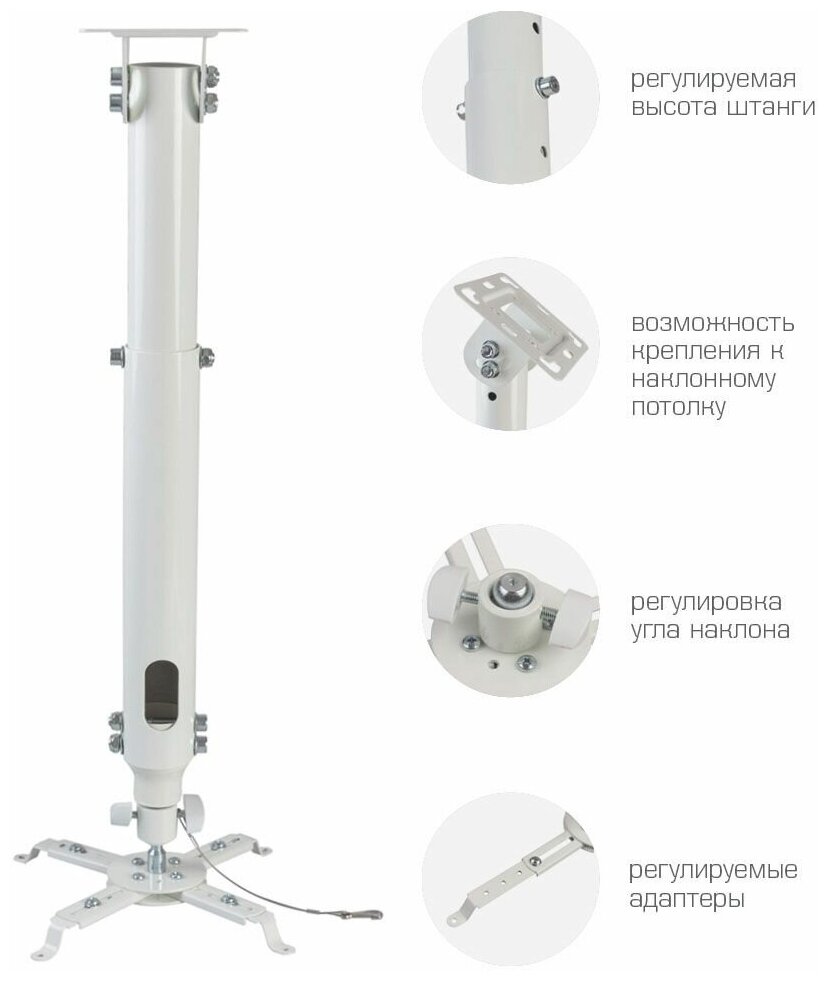 регулируемая высота штанги

возможность крепления к наклонному потолку

регулировка угла наклона

регулируемые адаптеры