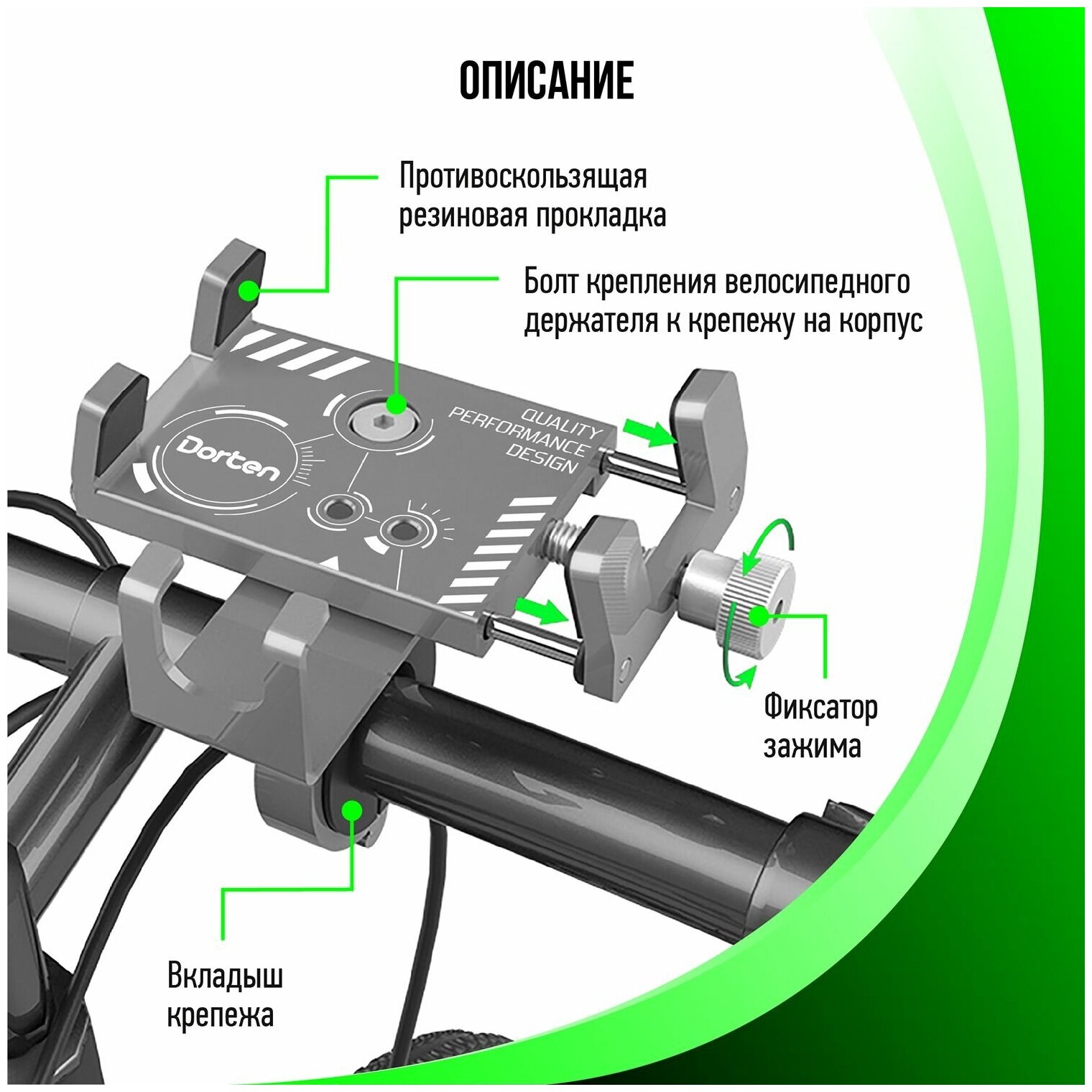 ОПИСАНИЕ

Противоскользящая резиновая прокладка

Болт крепления велосипедного держателя к крепежу на корпус

Dorten

QUALITY PERFORMANCE DESIGN

Фиксатор зажима

Вкладыш крепежа