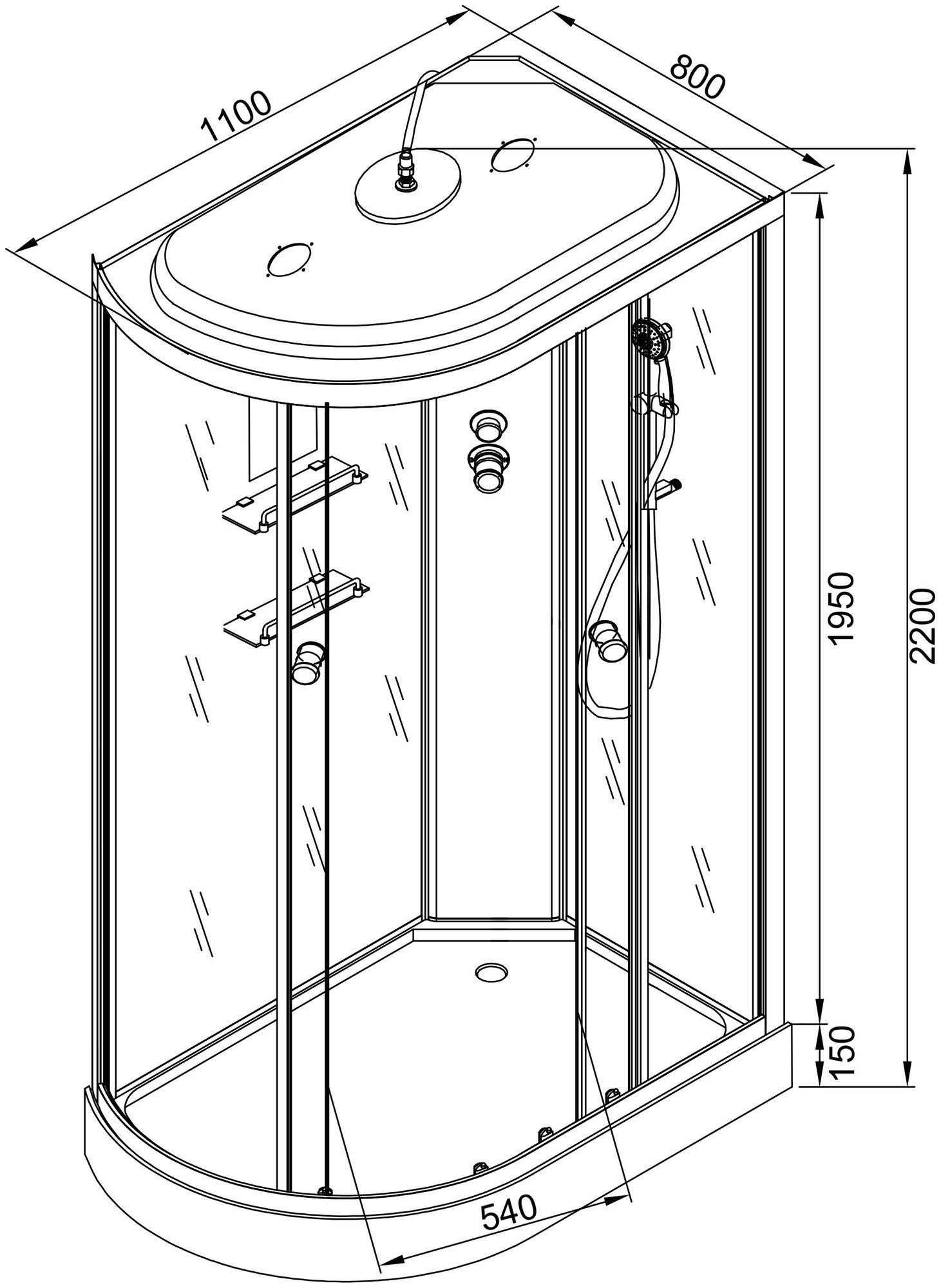 1100
800
1950
2200
150
540