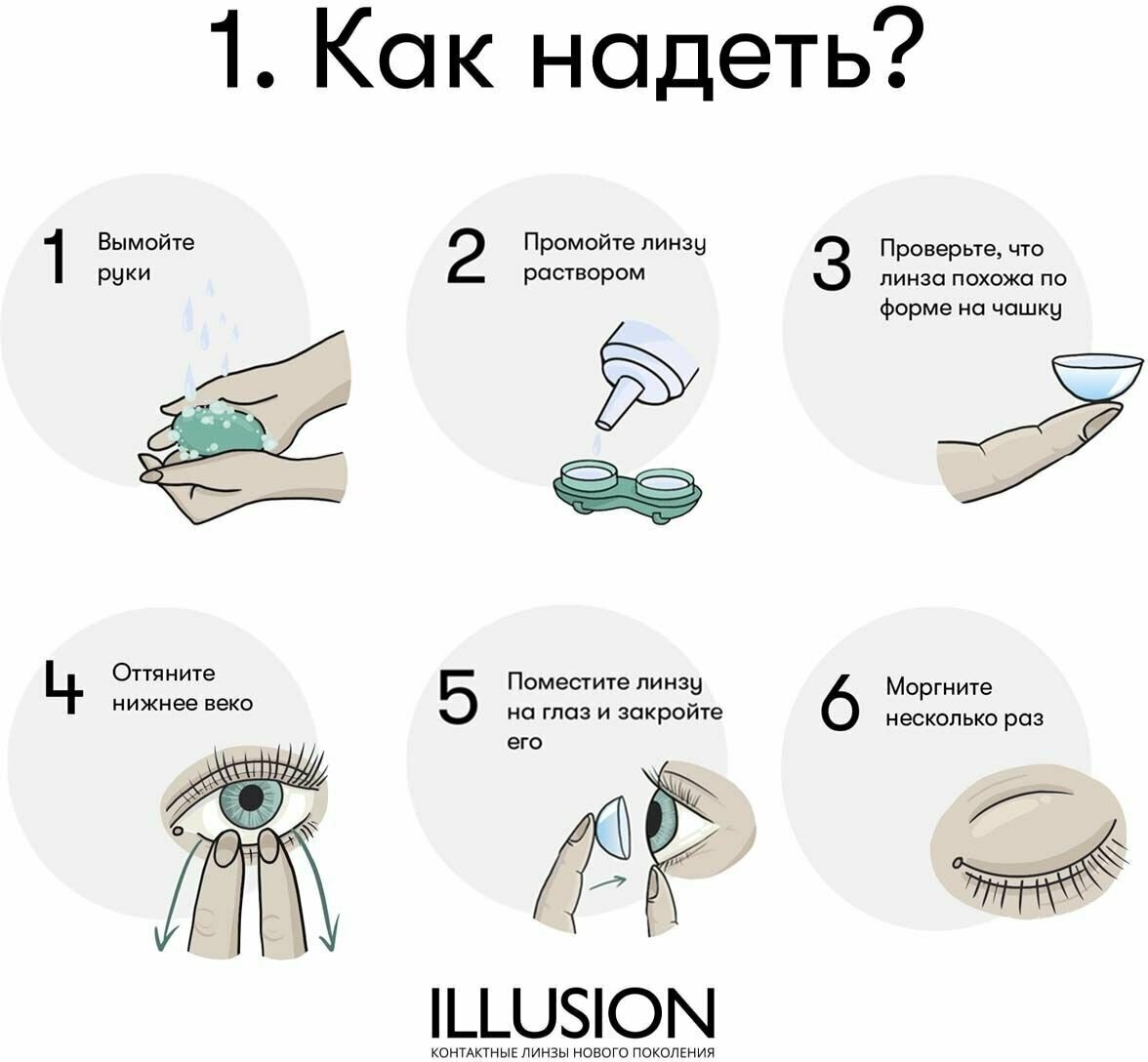 1. Как надеть?

1 Вымойте руки

2 Промойте линзу раствором

3 Проверьте, что линза похожа по форме на чашку

4 Оттяните нижнее веко

5 Поместите линзу на глаз и закройте его

6 Моргните несколько раз

ILLUSION
КОНТАКТНЫЕ ЛИНЗЫ НОВОГО ПОКОЛЕНИЯ