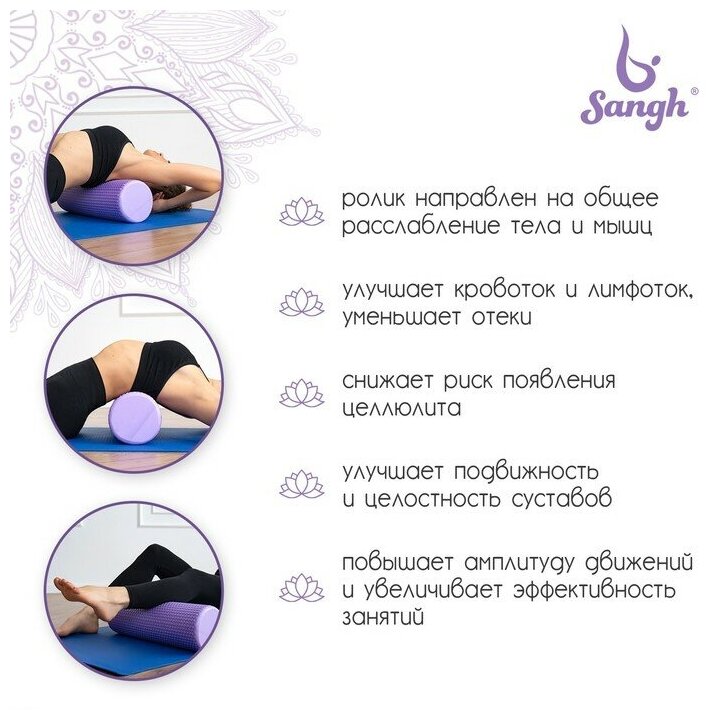 Sangh®

ролик направлен на общее расслабление тела и мышц

улучшает кровоток и лимфоток, уменьшает отеки

снижает риск появления целлюлита

улучшает подвижность и целостность суставов

повышает амплитуду движений и увеличивает эффективность занятий