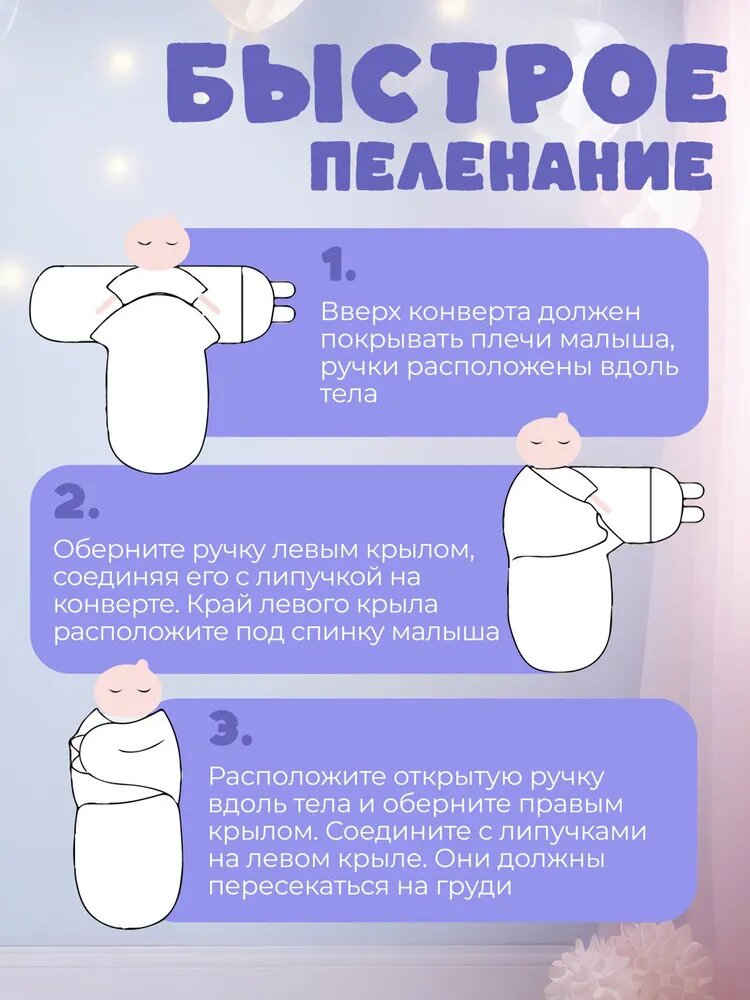 БЫСТРОЕ ПЕЛЕНАНИЕ

1.
Вверх конверта должен покрывать плечи малыша, ручки расположены вдоль тела

2.
Оберните ручку левым крылом, соединяя его с липучкой на конверте. Край левого крыла расположите под спинку малыша

3.
Расположите открытую ручку вдоль тела и оберните правым крылом. Соедините с липучками на левом крыле. Они должны пересекаться на груди