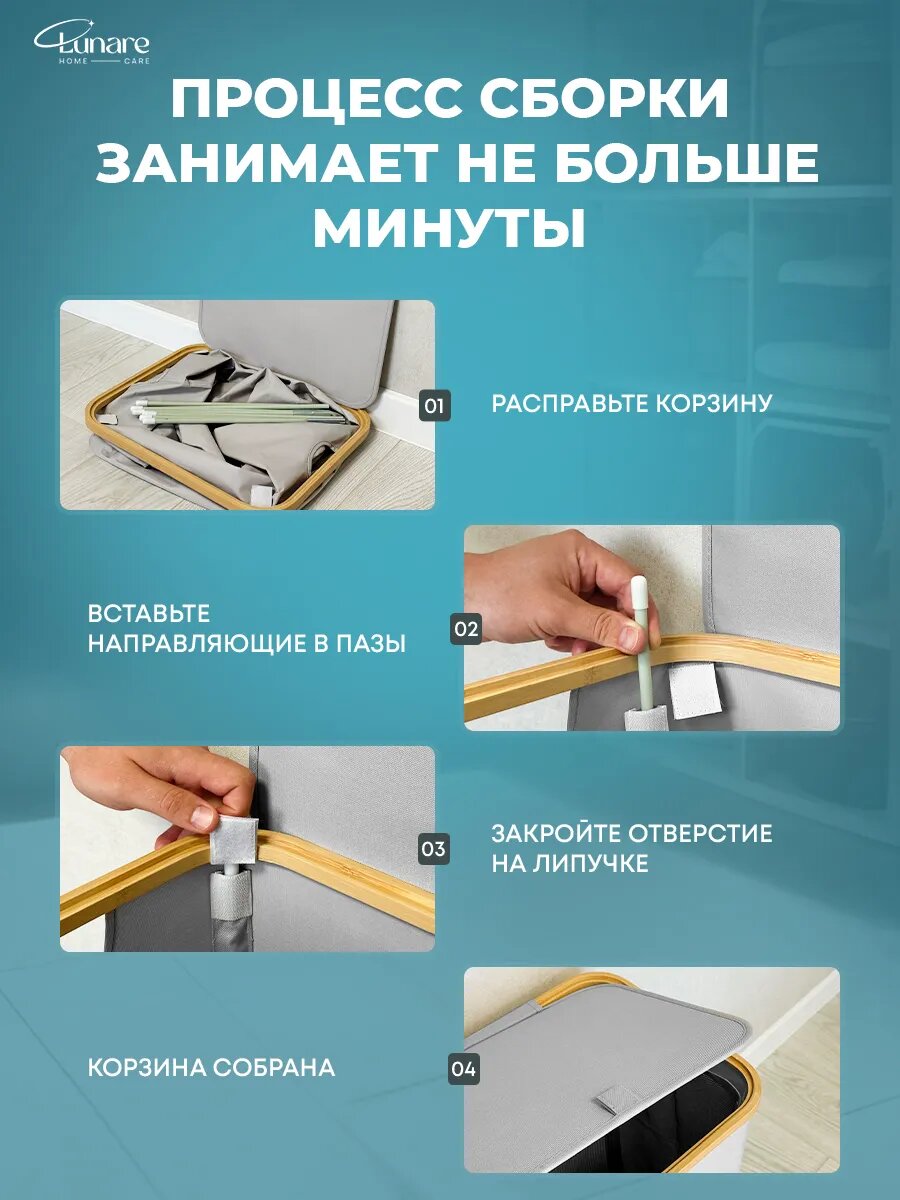 Lunare
HOME CARE

ПРОЦЕСС СБОРКИ ЗАНИМАЕТ НЕ БОЛЬШЕ МИНУТЫ

01

РАСПРАВЬТЕ КОРЗИНУ

ВСТАВЬТЕ НАПРАВЛЯЮЩИЕ В ПАЗЫ

02

03

ЗАКРОЙТЕ ОТВЕРСТИЕ НА ЛИПУЧКЕ

КОРЗИНА СОБРАНА

04