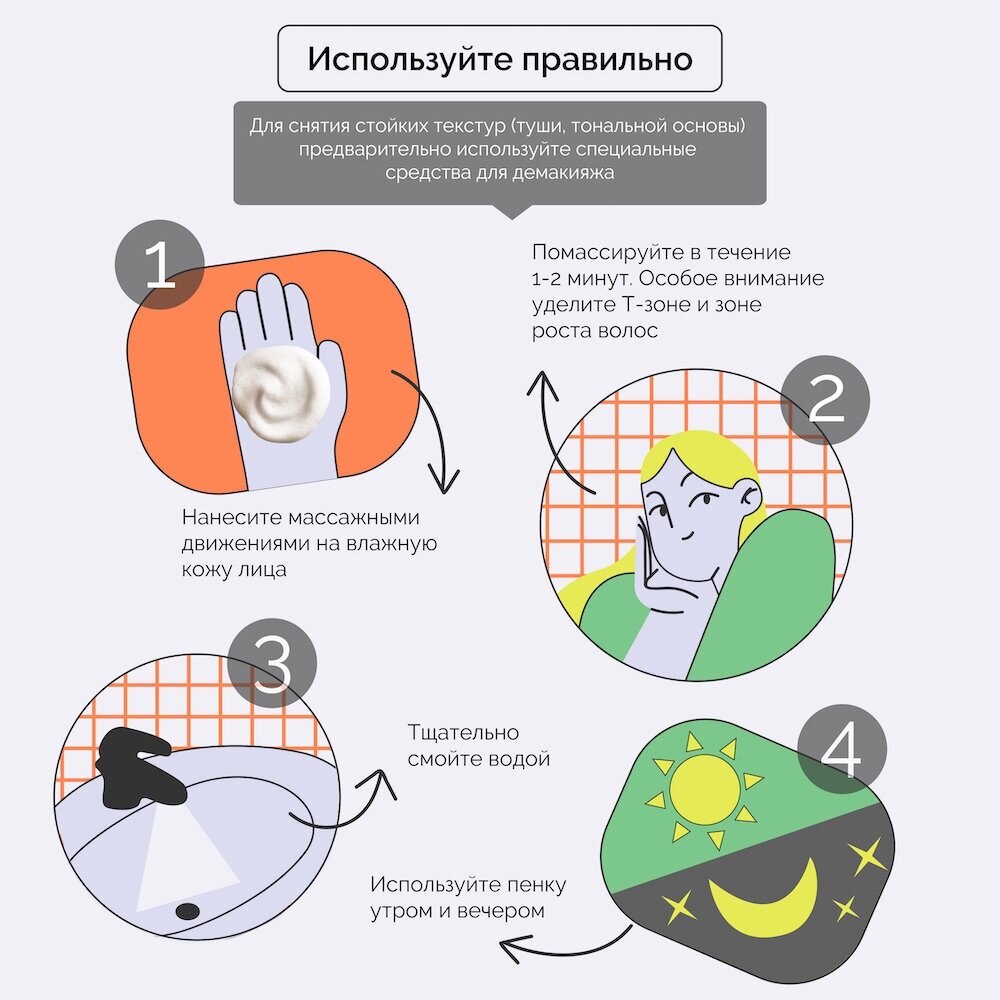 Используйте правильно

Для снятия стойких текстур (туши, тональной основы) предварительно используйте специальные средства для демакияжа

1

Нанесите массажными движениями на влажную кожу лица

Помассируйте в течение 1-2 минут. Особое внимание уделите Т-зоне и зоне роста волос

2

3

Тщательно смойте водой

4

Используйте пенку утром и вечером