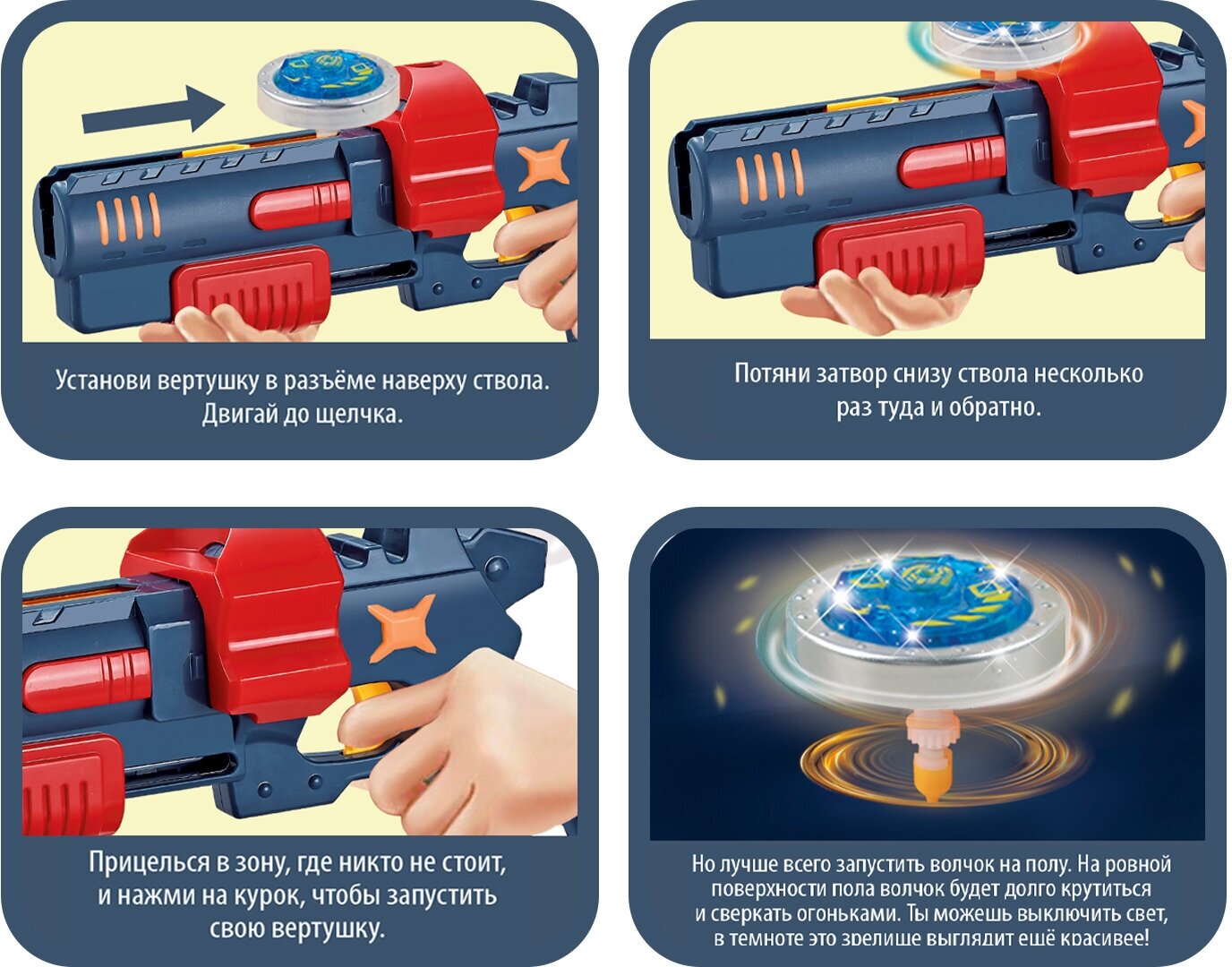 Установи вертушку в разъёме наверху ствола. Двигай до щелчка.

Потяни затвор снизу ствола несколько раз туда и обратно.

Прицелься в зону, где никто не стоит, и нажми на курок, чтобы запустить свою вертушку.

Но лучше всего запустить волчок на полу. На ровной поверхности пола волчок будет долго крутиться и сверкать огоньками. Ты можешь выключить свет, в темноте это зрелище выглядит ещё красивее!