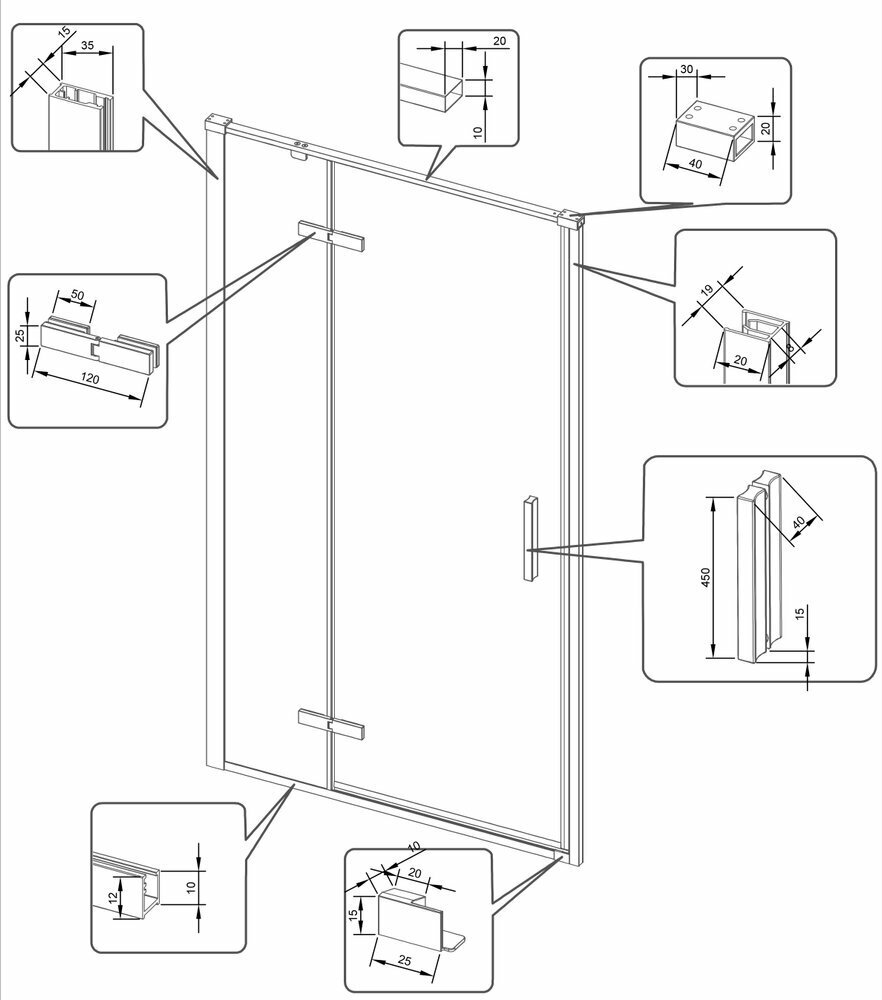 15
35
20
10
30
20
40
50
25
120
19
20
8
450
40
15
12
10
10
20
15
25