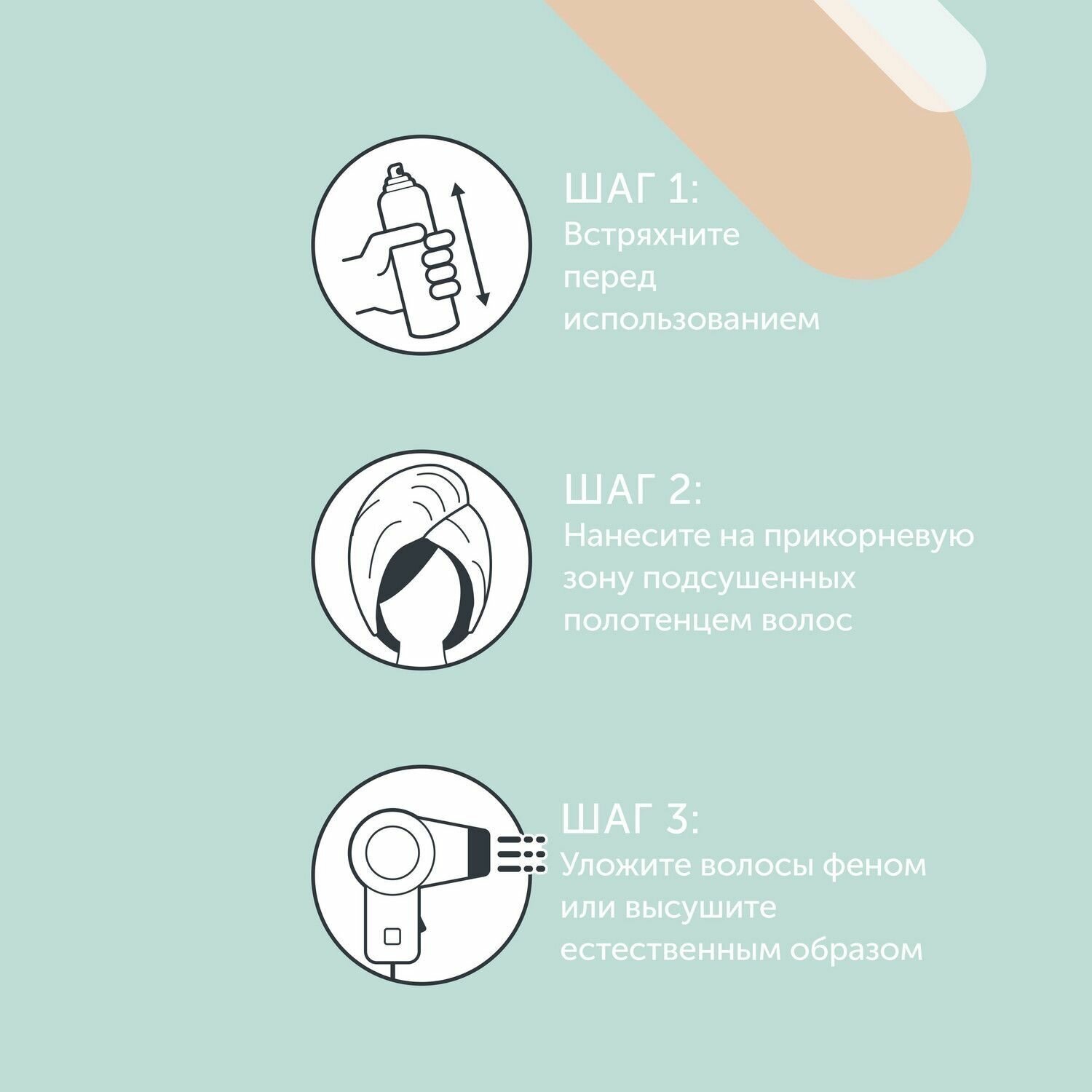 ШАГ 1:
Встряхните перед использованием

ШАГ 2:
Нанесите на прикорневую зону подсушенных полотенцем волос

ШАГ 3:
Уложите волосы феном или высушите естественным образом