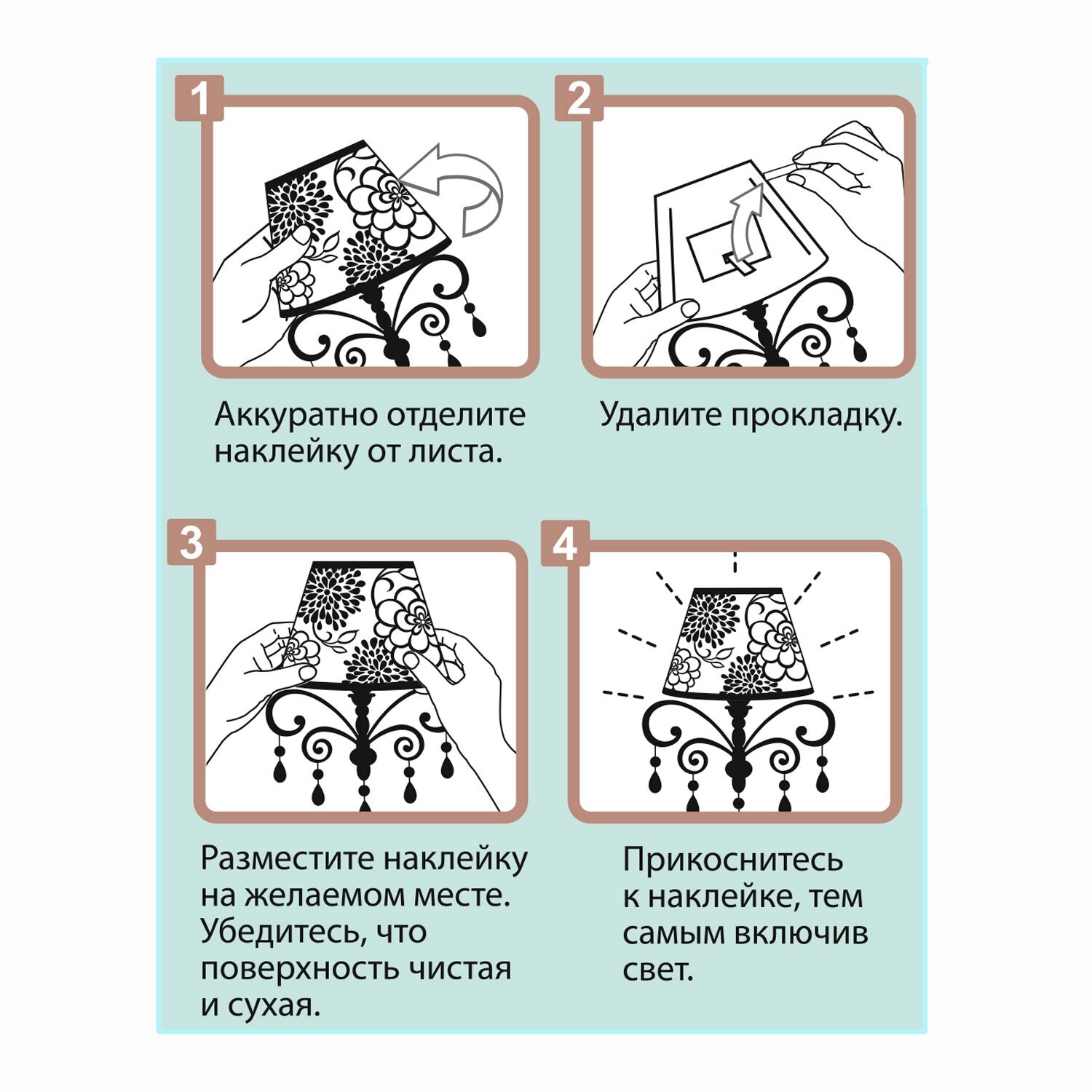 1

Аккуратно отделите наклейку от листа.

2

Удалите прокладку.

3

Разместите наклейку на желаемом месте. Убедитесь, что поверхность чистая и сухая.

4

Прикоснитесь к наклейке, тем самым включив свет.