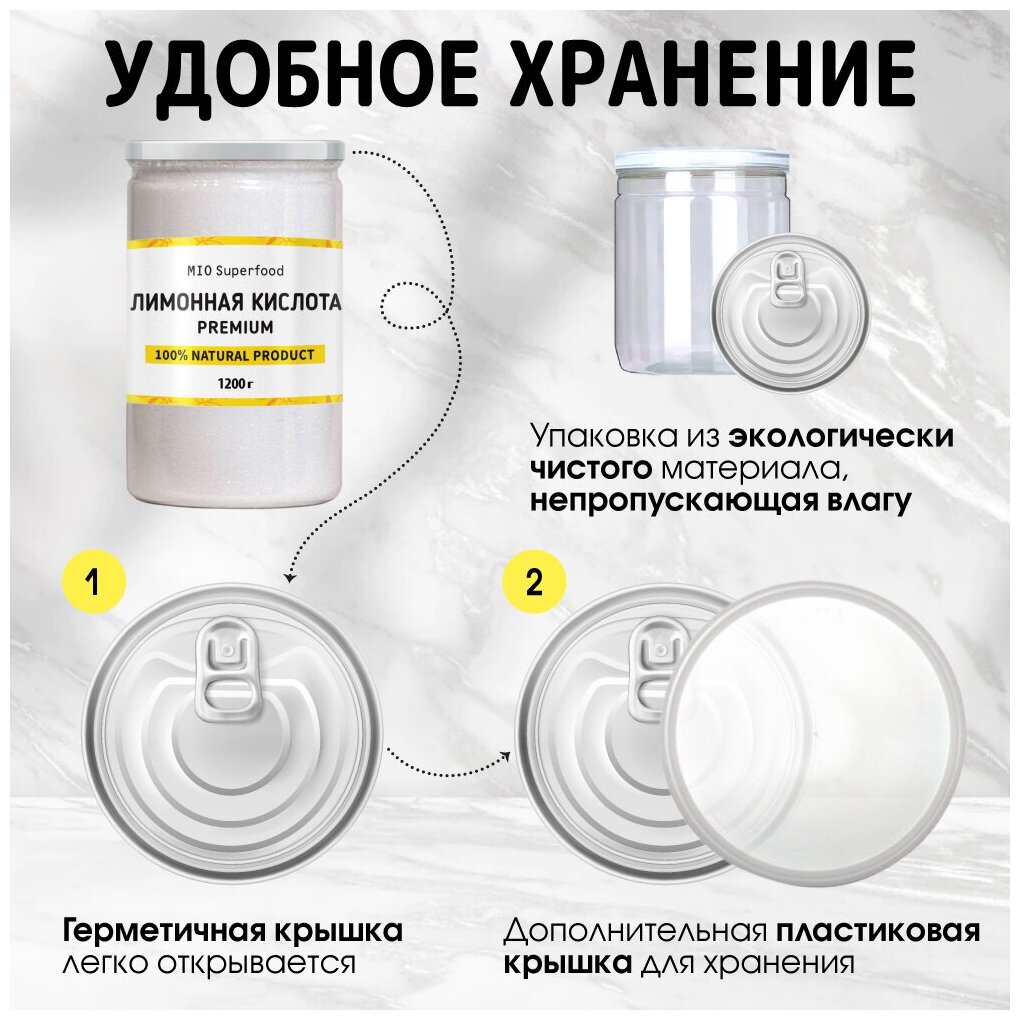 УДОБНОЕ ХРАНЕНИЕ

MIO Superfood
ЛИМОННАЯ КИСЛОТА
PREMIUM
100% NATURAL PRODUCT
1200 г

Упаковка из экологически чистого материала, непропускающая влагу

1

2

Герметичная крышка легко открывается

Дополнительная пластиковая крышка для хранения