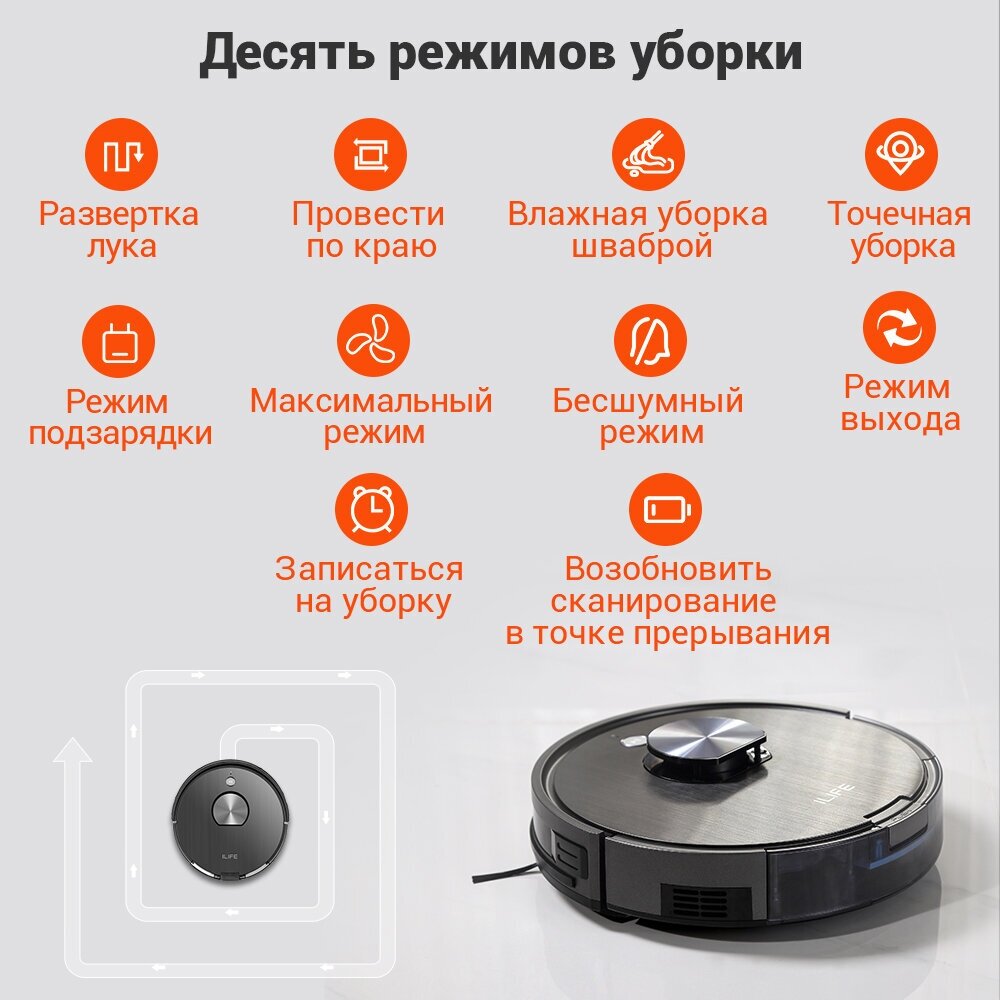 Десять режимов уборки

Развертка лука

Провести по краю

Влажная уборка шваброй

Точечная уборка

Режим подзарядки

Максимальный режим

Бесшумный режим

Режим выхода

Записаться на уборку

Возобновить сканирование в точке прерывания

ILIFE

ILIFE