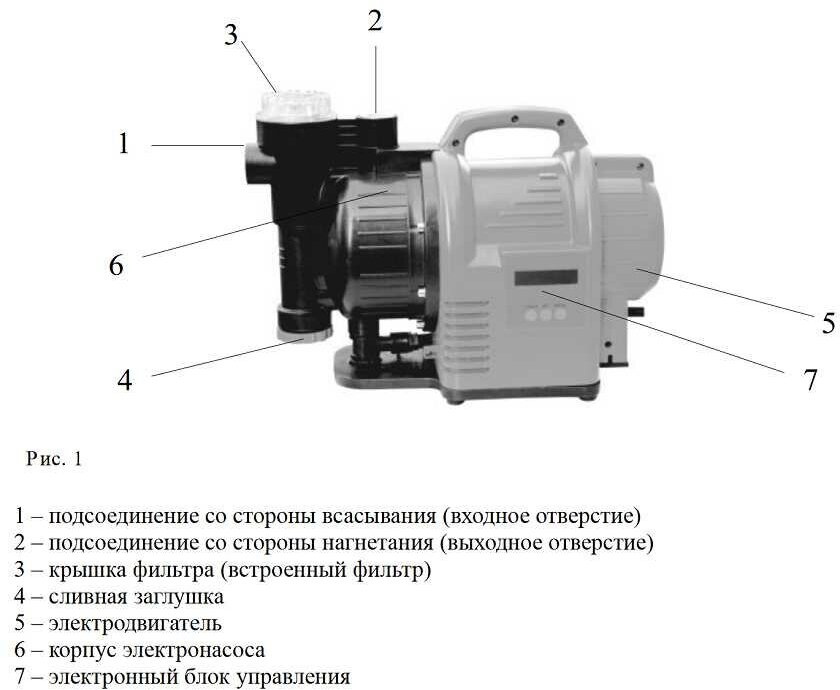 3
2
1
6
5
4
7

Рис. 1

1 – подсоединение со стороны всасывания (входное отверстие)
2 – подсоединение со стороны нагнетания (выходное отверстие)
3 – крышка фильтра (встроенный фильтр)
4 – сливная заглушка
5 – электродвигатель
6 – корпус электронасоса
7 – электронный блок управления