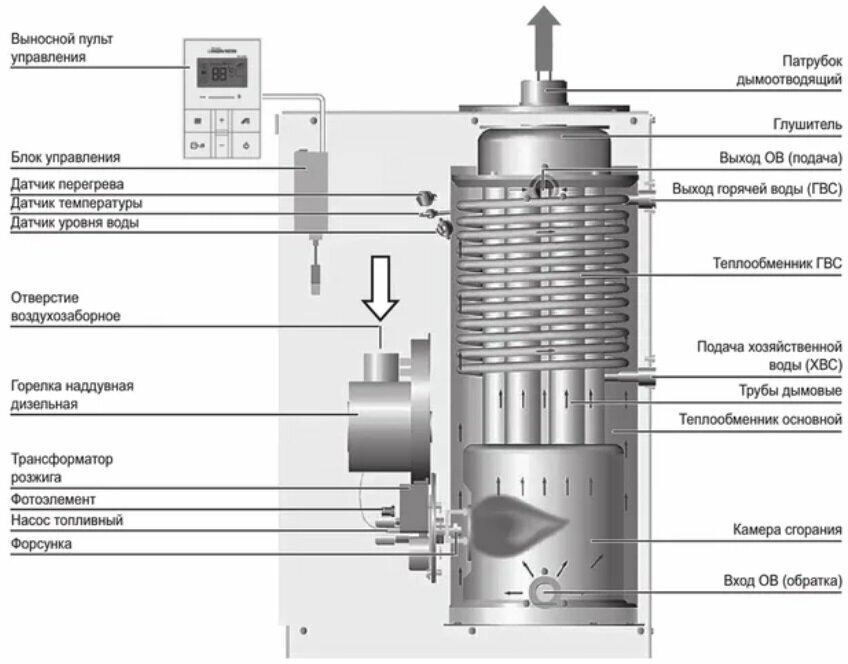 Выносной пульт управления

Блок управления

Датчик перегрева

Датчик температуры

Датчик уровня воды

Отверстие воздухозаборное

Горелка наддувная дизельная

Трансформатор розжига

Фотоэлемент

Насос топливный

Форсунка

Патрубок дымоотводящий

Глушитель

Выход ОВ (подача)

Выход горячей воды (ГВС)

Теплообменник ГВС

Подача хозяйственной воды (ХВС)

Трубы дымовые

Теплообменник основной

Камера сгорания

Вход ОВ (обратка)

88