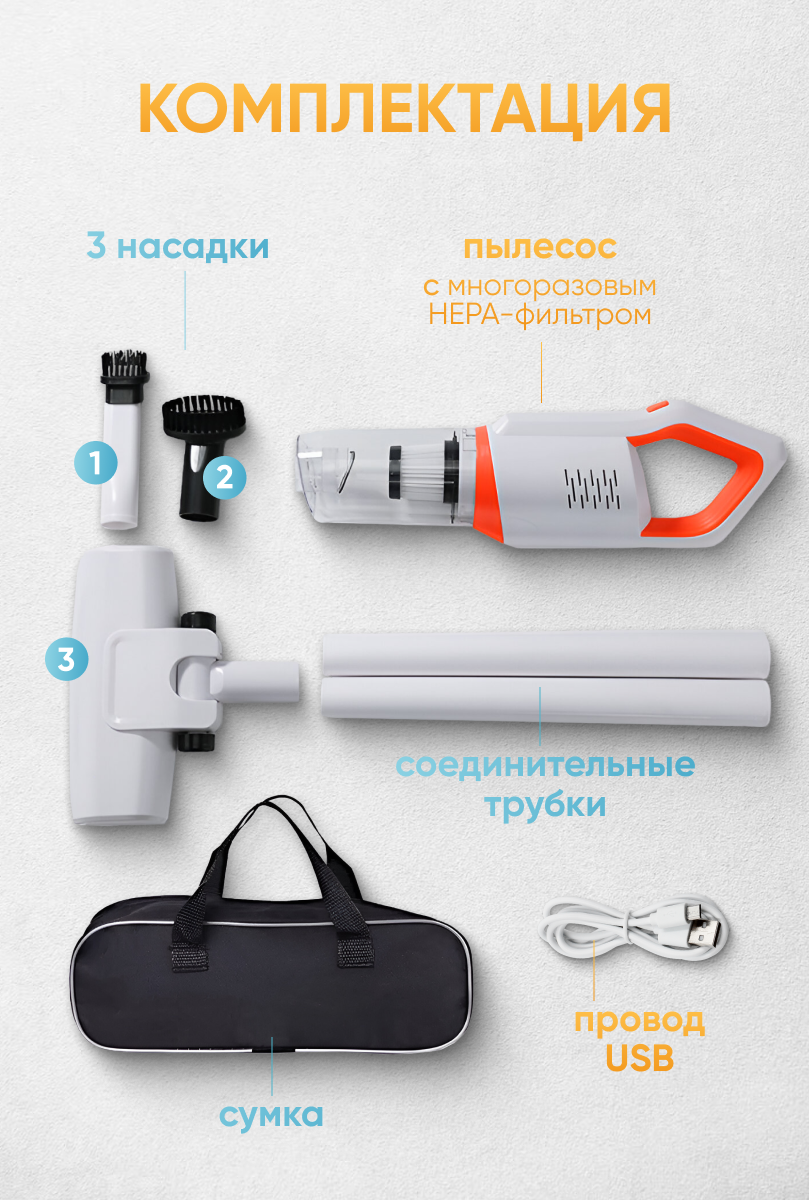 КОМПЛЕКТАЦИЯ

3 насадки

пылесос
с многоразовым
HEPA-фильтром

1

2

3

соединительные
трубки

провод
USB

сумка