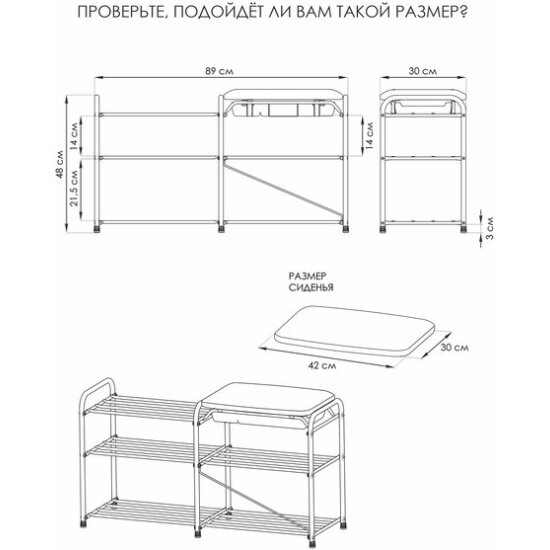 ПРОВЕРЬТЕ, ПОДОЙДЁТ ЛИ ВАМ ТАКОЙ РАЗМЕР?

89 см
30 см
48 см
14 см
21,5 см
14 см
3 см

РАЗМЕР СИДЕНЬЯ
30 см
42 см