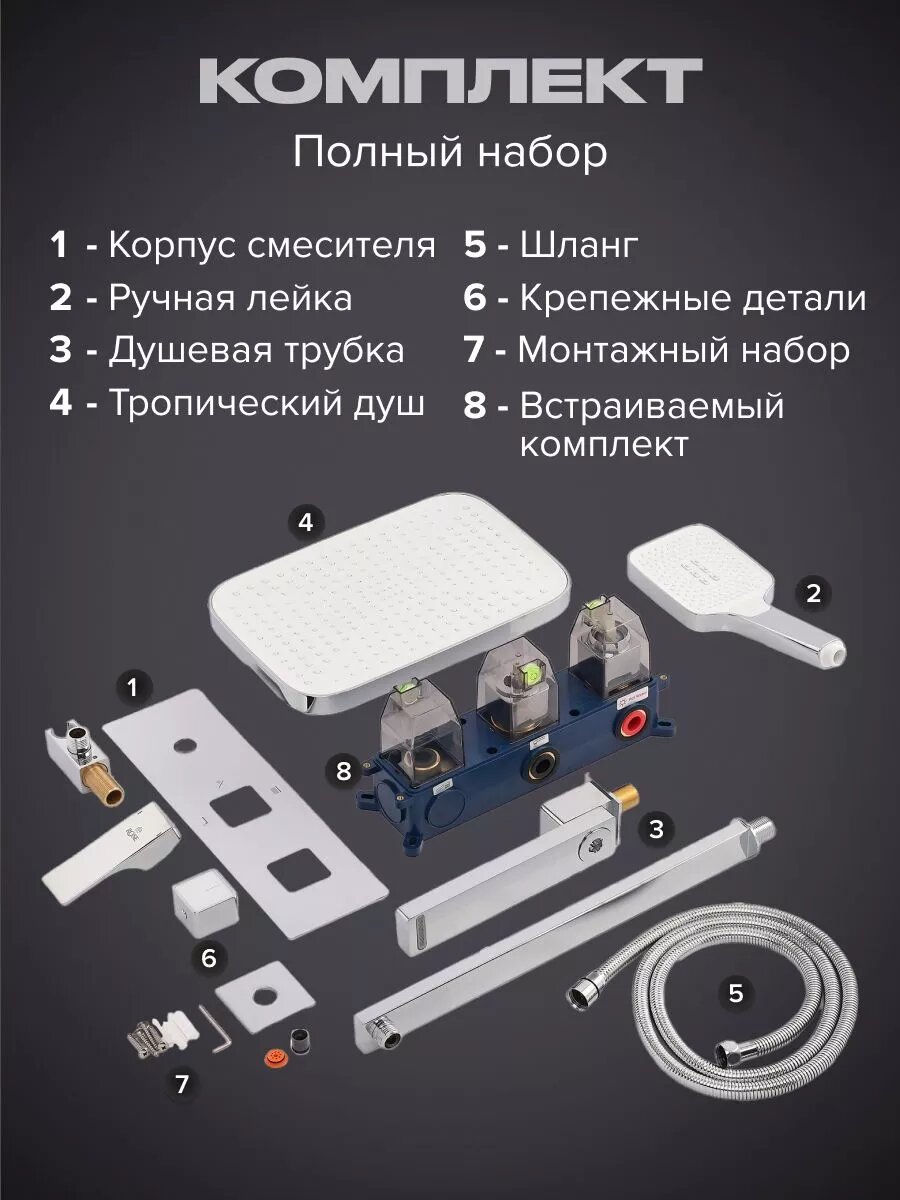 КОМПЛЕКТ

Полный набор

1 - Корпус смесителя

2 - Ручная лейка

3 - Душевая трубка

4 - Тропический душ

5 - Шланг

6 - Крепежные детали

7 - Монтажный набор

8 - Встраиваемый комплект

4

2

1

8

3

6

5

7