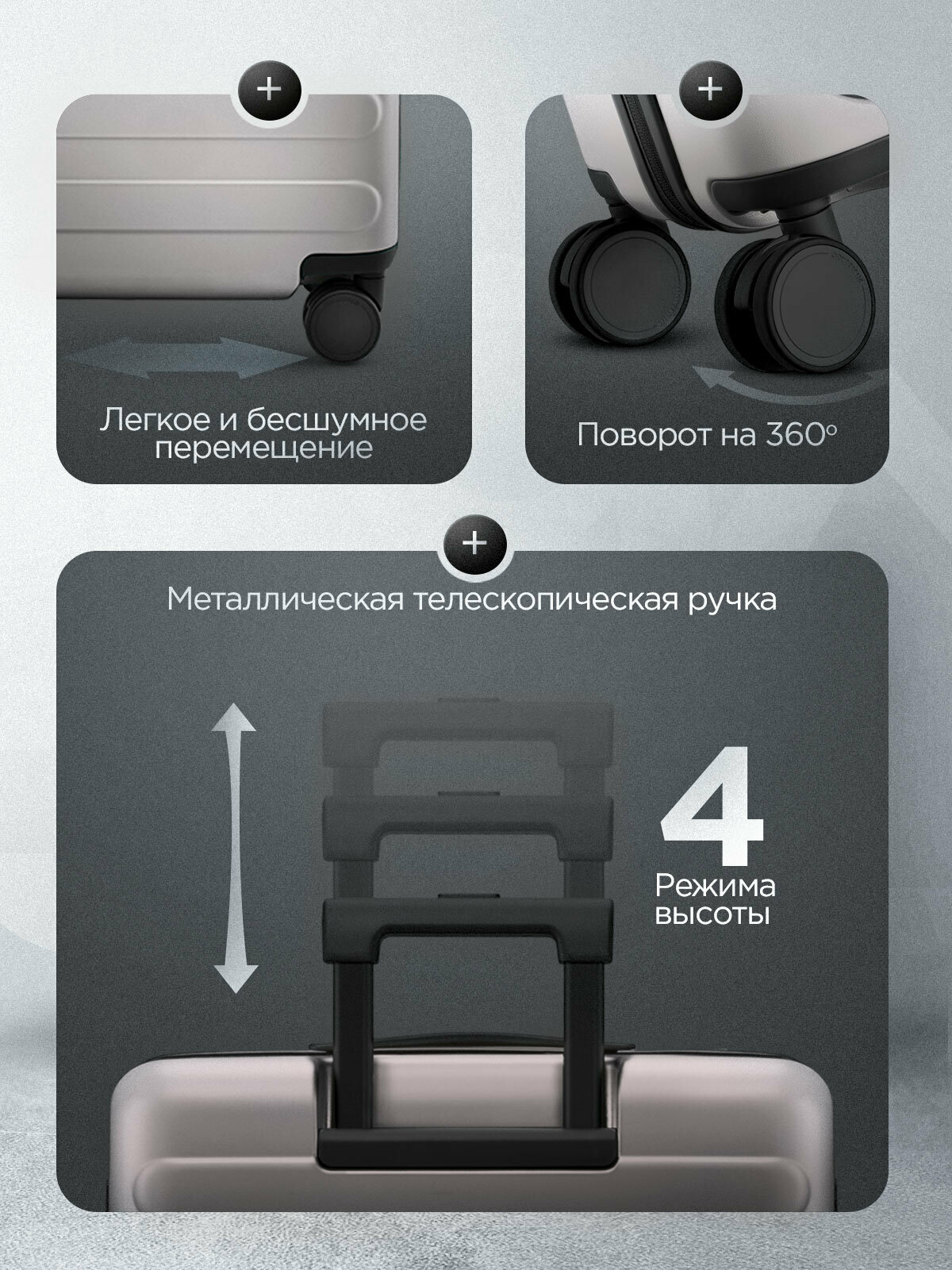 +

Легкое и бесшумное перемещение

+

Поворот на 360°

+

Металлическая телескопическая ручка

4
Режима высоты