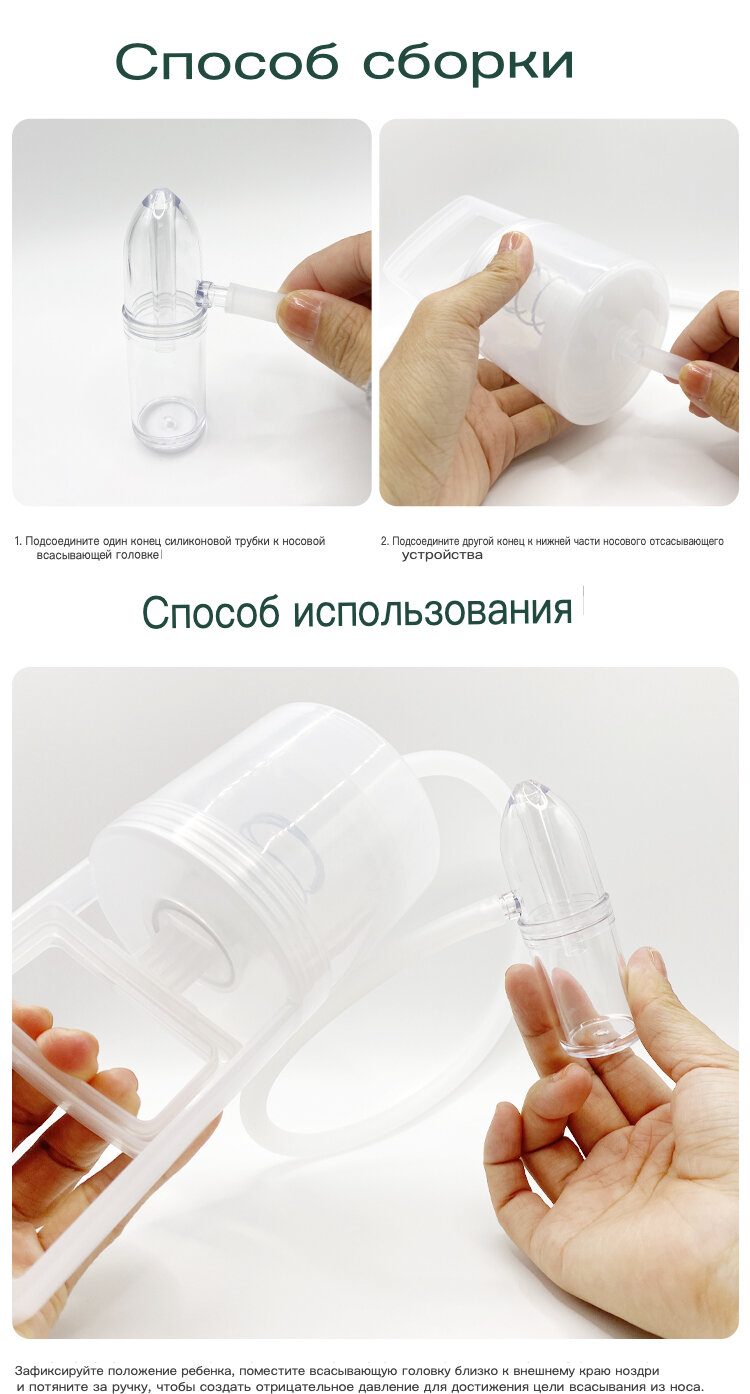 Способ сборки

1. Подсоедините один конец силиконовой трубки к носовой всасывающей головке

2. Подсоедините другой конец к нижней части носового отсасывающего устройства

Способ использования

Зафиксируйте положение ребенка, поместите всасывающую головку близко к внешнему краю ноздри и потяните за ручку, чтобы создать отрицательное давление для достижения цели всасывания из носа.