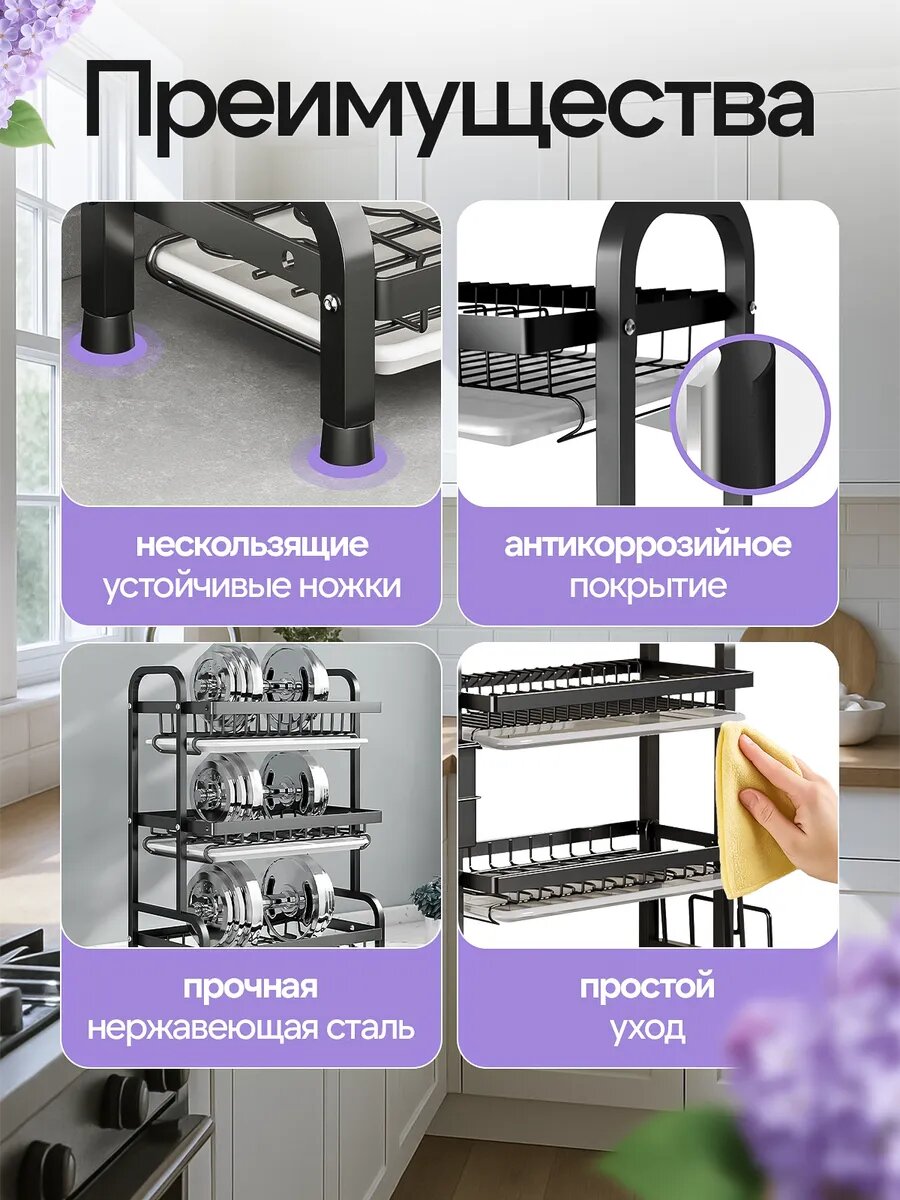 Преимущества

нескользящие устойчивые ножки

антикоррозийное покрытие

прочная нержавеющая сталь

простой уход