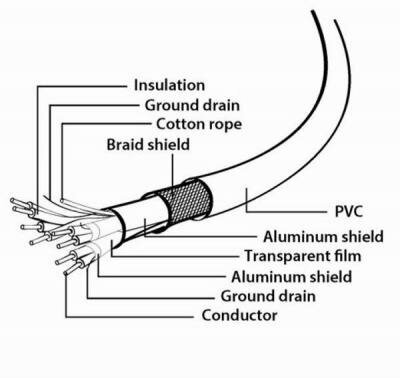 Insulation
Ground drain
Cotton rope
Braid shield
PVC
Aluminum shield
Transparent film
Aluminum shield
Ground drain
Conductor