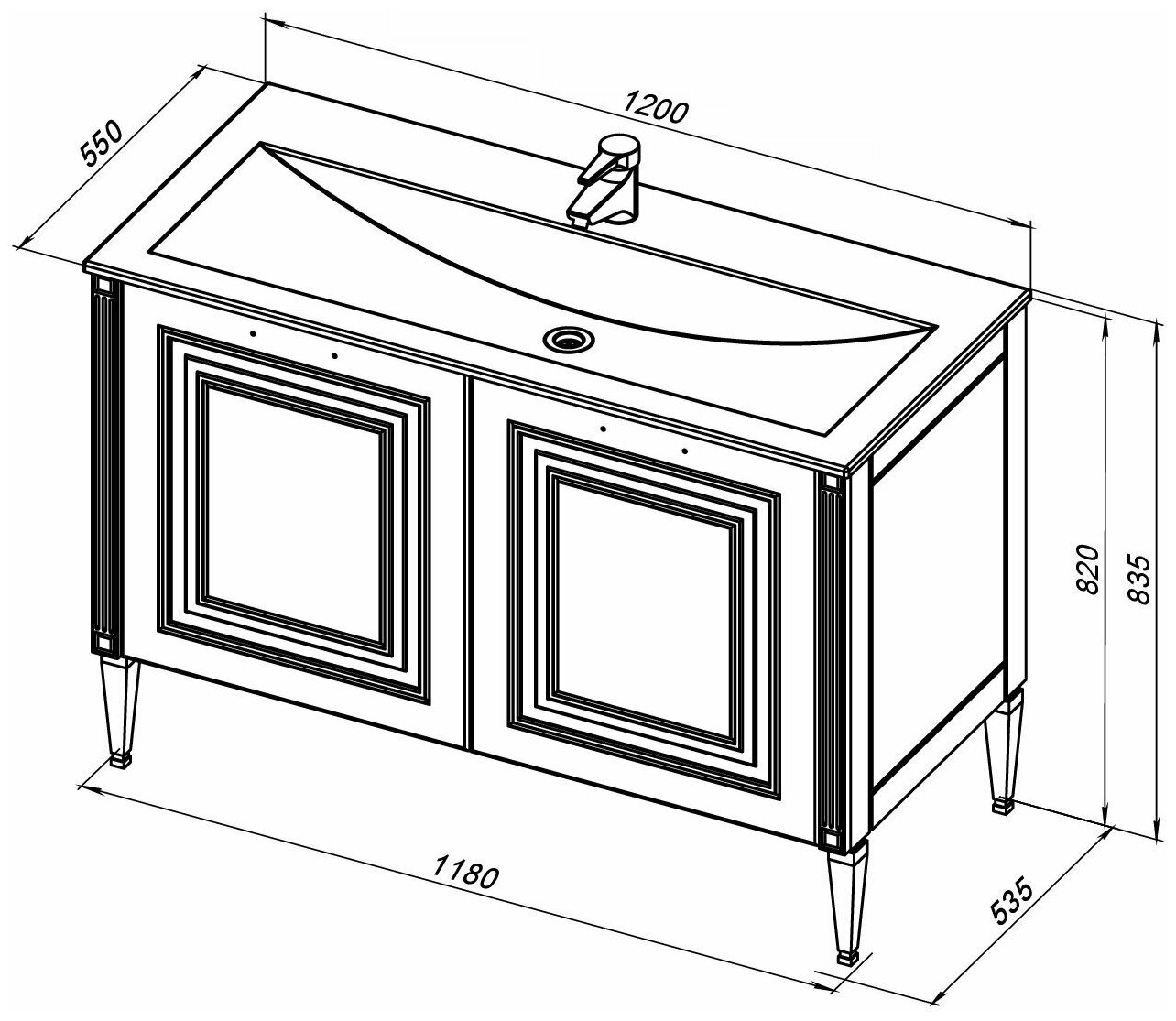 550
1200
820
835
1180
535