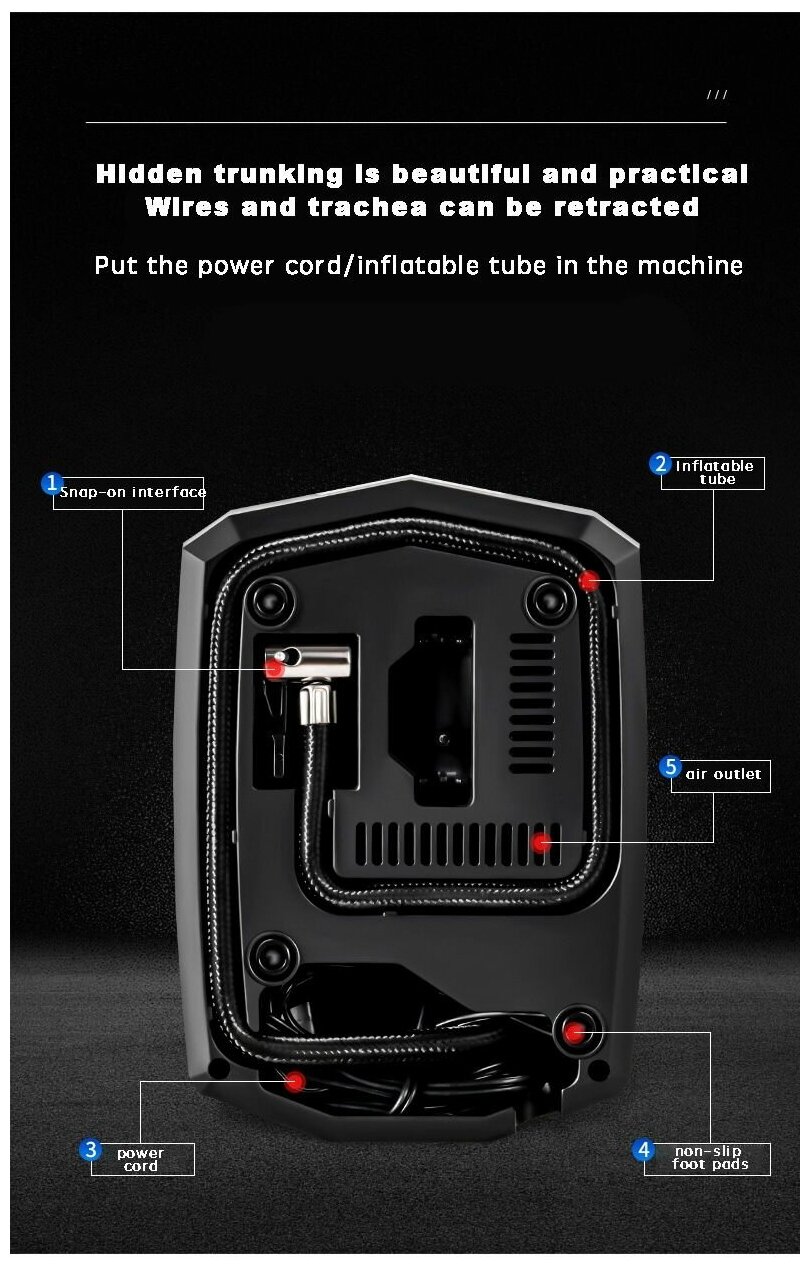 ///

Hidden trunking is beautiful and practical
Wires and trachea can be retracted

Put the power cord/inflatable tube in the machine

1 Snap-on interface

2 Inflatable tube

5 air outlet

3 power cord

4 non-slip foot pads