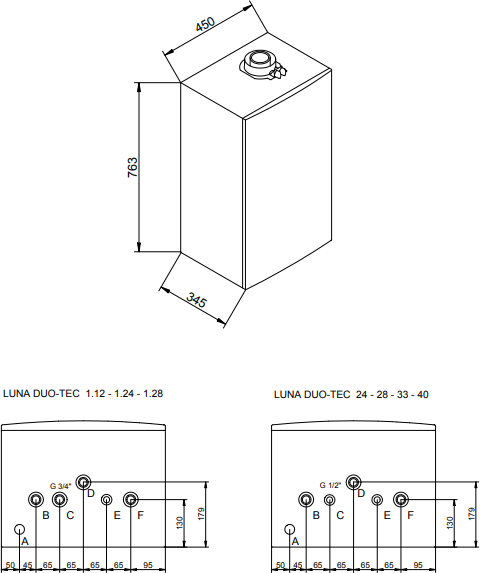 450

763

345

LUNA DUO-TEC 1.12 - 1.24 - 1.28

G 3/4"

A B C D E F

130 179

50 45 65 65 65 65 95

LUNA DUO-TEC 24 - 28 - 33 - 40

G 1/2"

A B C D E F

130 179

50 45 65 65 65 65 95