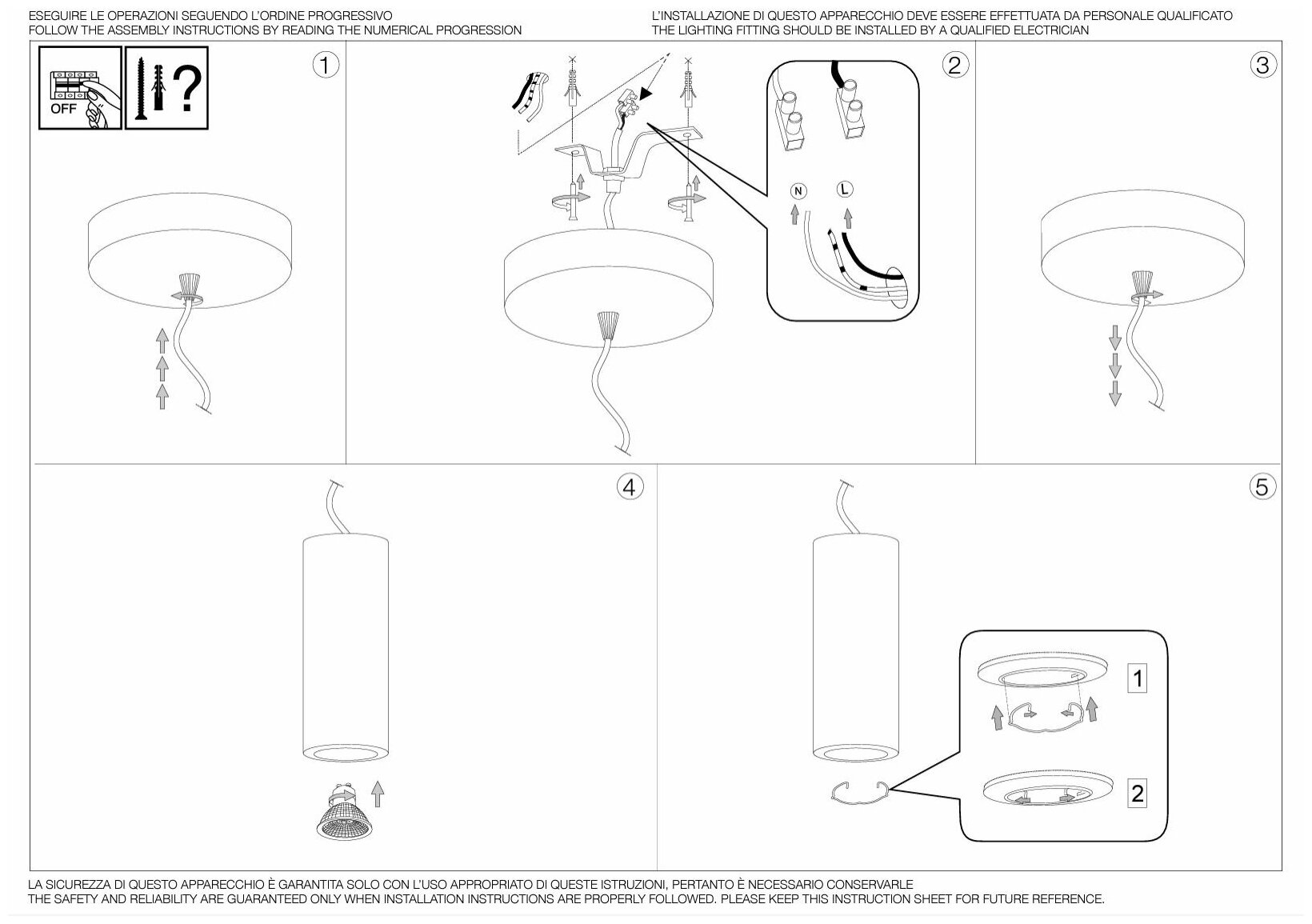 ESEGUIRE LE OPERAZIONI SEGUENDO L'ORDINE PROGRESSIVO
FOLLOW THE ASSEMBLY INSTRUCTIONS BY READING THE NUMERICAL PROGRESSION

L'INSTALLAZIONE DI QUESTO APPARECCHIO DEVE ESSERE EFFETTUATA DA PERSONALE QUALIFICATO
THE LIGHTING FITTING SHOULD BE INSTALLED BY A QUALIFIED ELECTRICIAN

OFF

?

1

2

N

L

3

4

5

1

2

LA SICUREZZA DI QUESTO APPARECCHIO È GARANTITA SOLO CON L'USO APPROPRIATO DI QUESTE ISTRUZIONI, PERTANTO È NECESSARIO CONSERVARLE
THE SAFETY AND RELIABILITY ARE GUARANTEED ONLY WHEN INSTALLATION INSTRUCTIONS ARE PROPERLY FOLLOWED. PLEASE KEEP THIS INSTRUCTION SHEET FOR FUTURE REFERENCE.