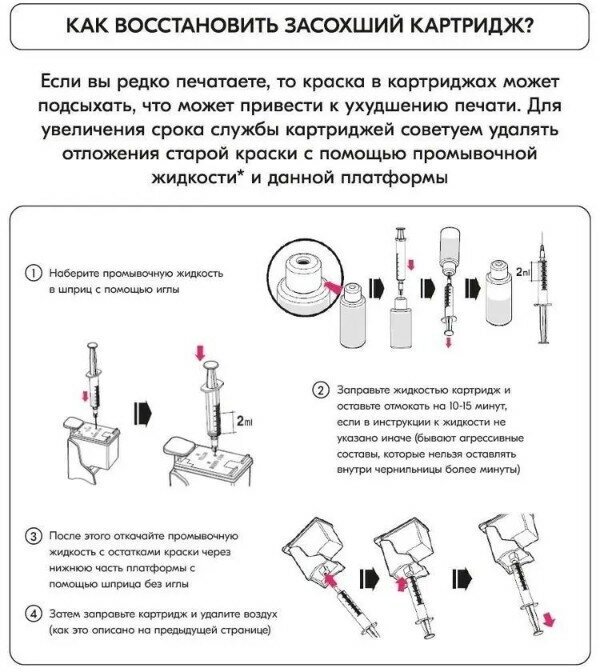 КАК ВОССТАНОВИТЬ ЗАСОХШИЙ КАРТРИДЖ?

Если вы редко печатаете, то краска в картриджах может подсыхать, что может привести к ухудшению печати. Для увеличения срока службы картриджей советуем удалять отложения старой краски с помощью промывочной жидкости* и данной платформы

① Наберите промывочную жидкость в шприц с помощью иглы

2ml

2ml

② Заправьте жидкостью картридж и оставьте отмокать на 10-15 минут, если в инструкции к жидкости не указано иначе (бывают агрессивные составы, которые нельзя оставлять внутри чернильницы более минуты)

③ После этого откачайте промывочную жидкость с остатками краски через нижнюю часть платформы с помощью шприца без иглы

④ Затем заправьте картридж и удалите воздух (как это описано на предыдущей странице)