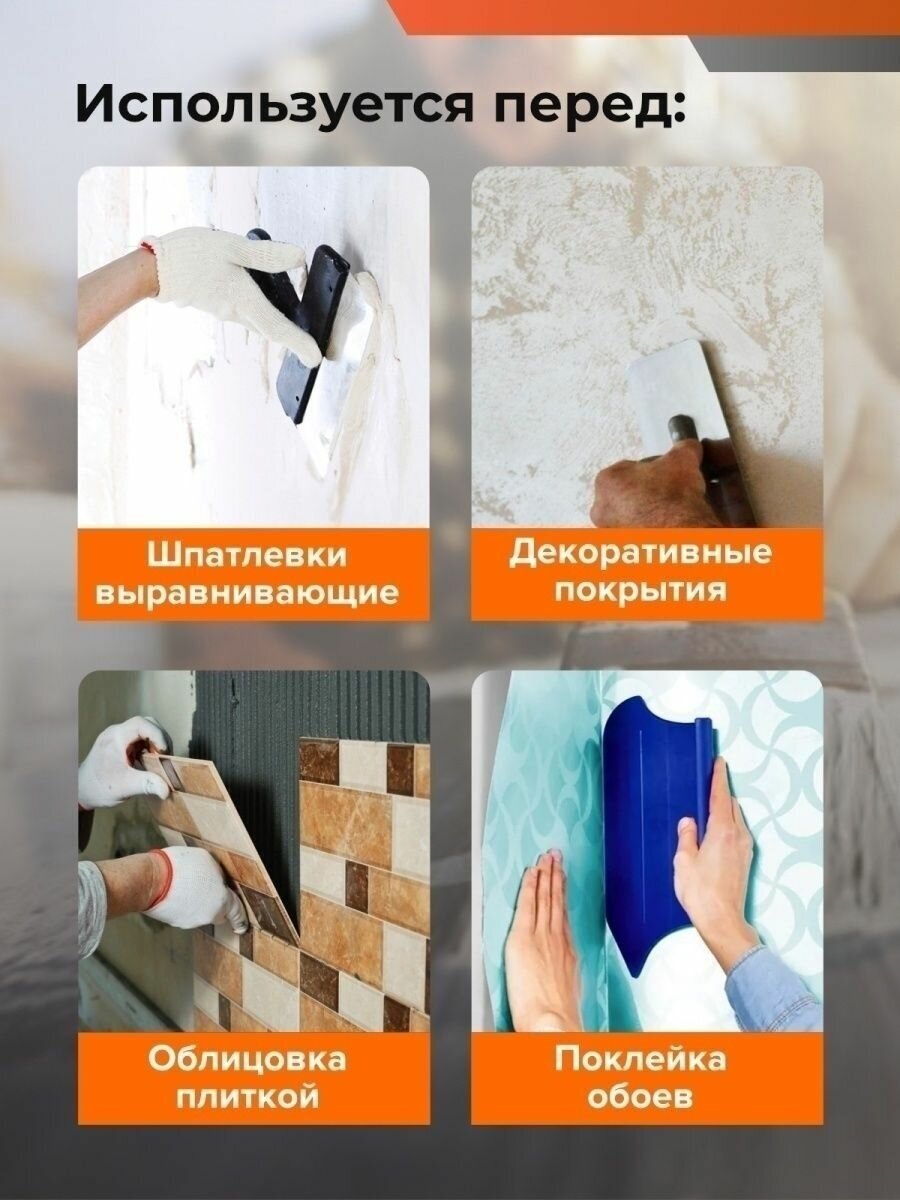 Используется перед:

Шпатлевки выравнивающие

Декоративные покрытия

Облицовка плиткой

Поклейка обоев