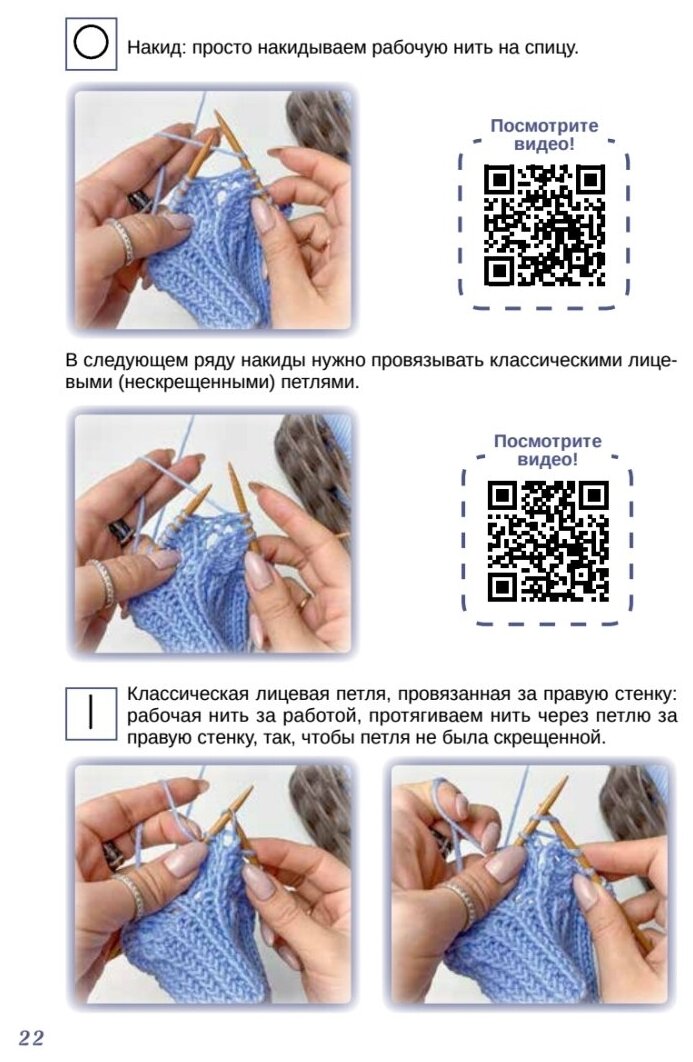 Накид: просто накидываем рабочую нить на спицу.

Посмотрите видео!

В следующем ряду накиды нужно провязывать классическими лицевыми (нескрещенными) петлями.

Посмотрите видео!

Классическая лицевая петля, провязанная за правую стенку: рабочая нить за работой, протягиваем нить через петлю за правую стенку, так, чтобы петля не была скрещенной.

22