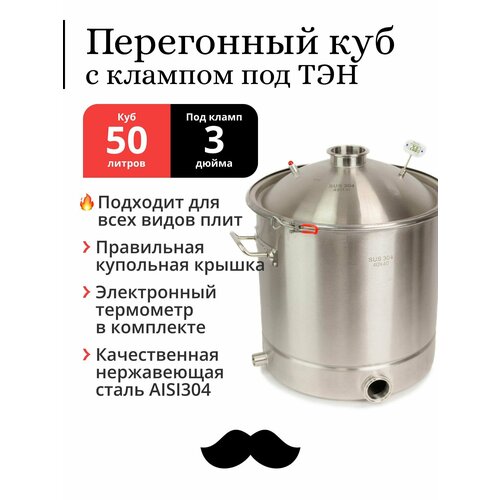 Перегонный куб
с клампом под ТЭН

Куб
50
литров

Под кламп
3
дюйма

Подходит для всех видов плит

Правильная купольная крышка

Электронный термометр в комплекте

Качественная нержавеющая сталь AISI304

SUS 304

SUS 304