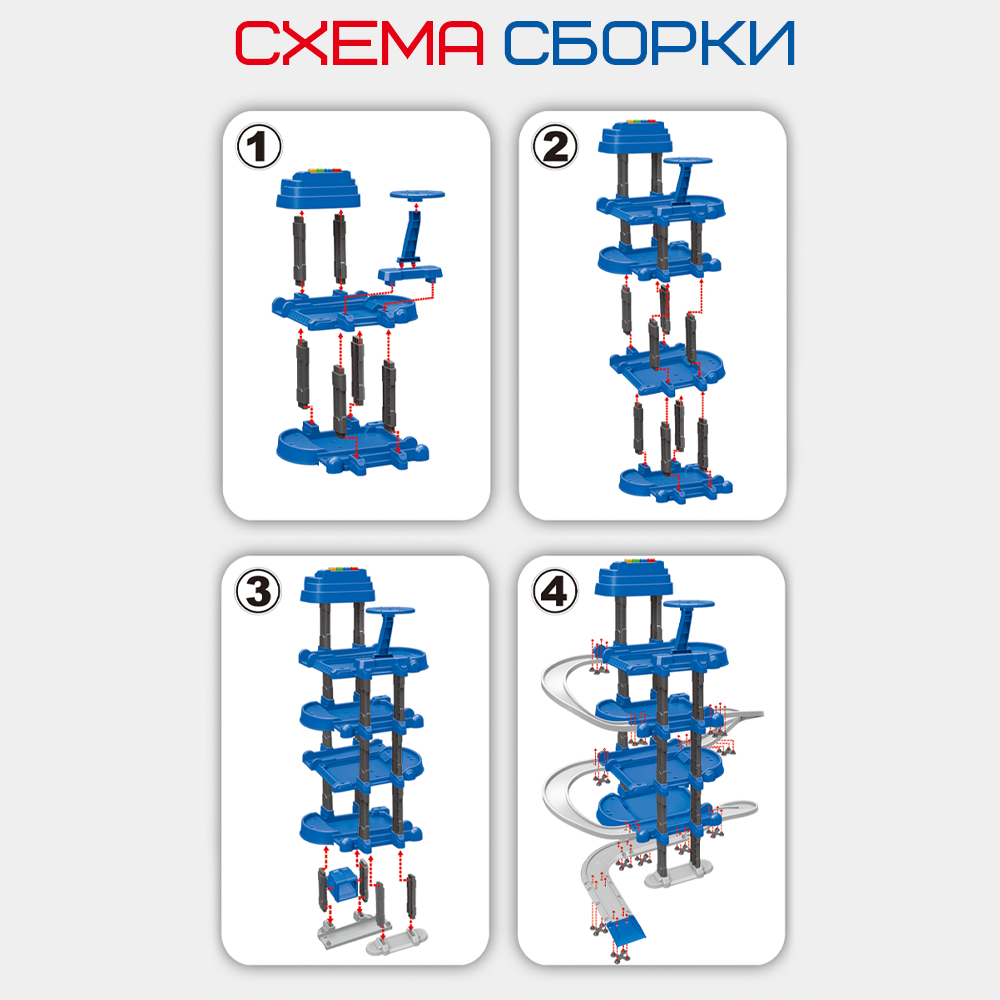 СХЕМА СБОРКИ

1

2

3

4